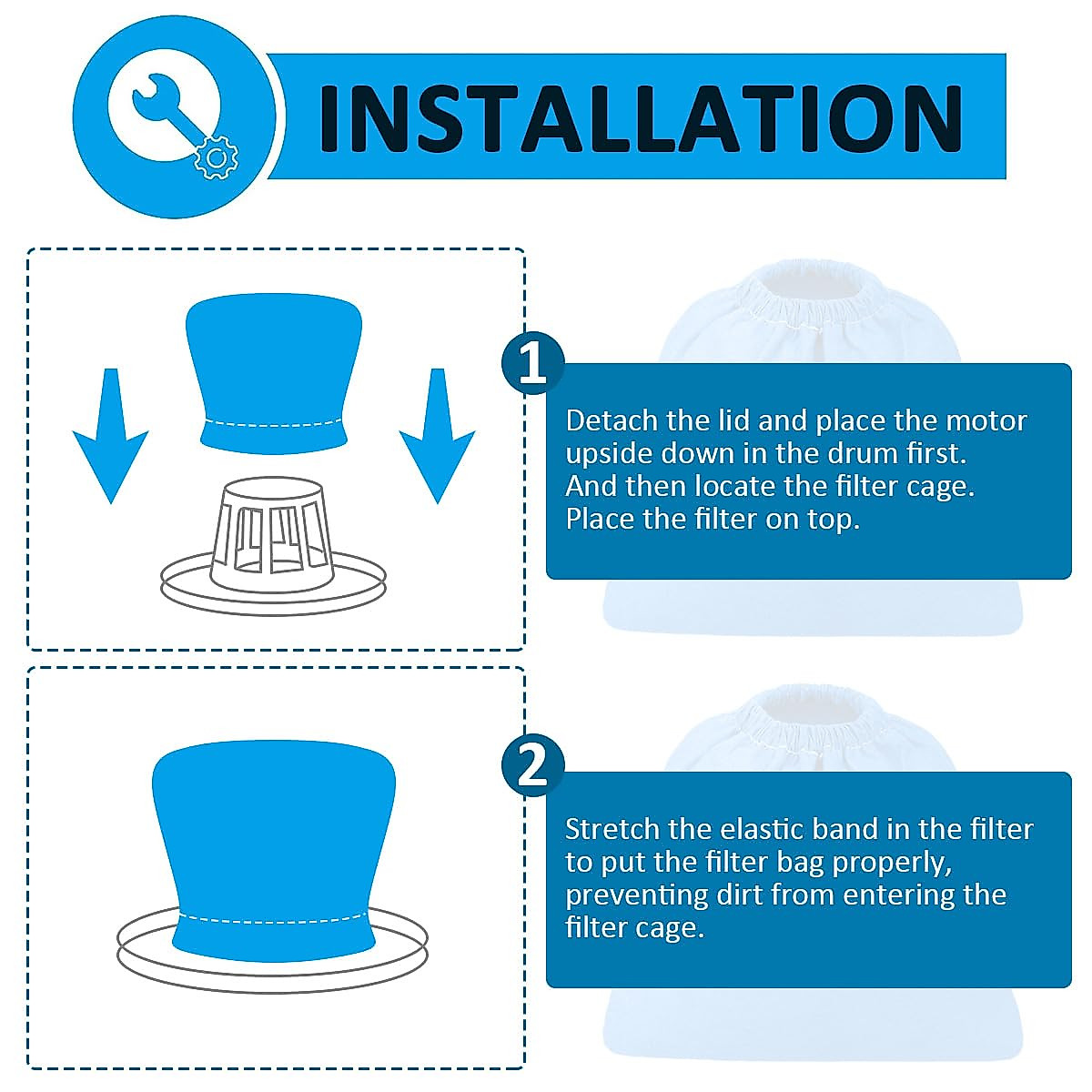 INSTALLATION

1

Detach the lid and place the motor upside down in the drum first. And then locate the filter cage. Place the filter on top.

2

Stretch the elastic band in the filter to put the filter bag properly, preventing dirt from entering the filter cage.