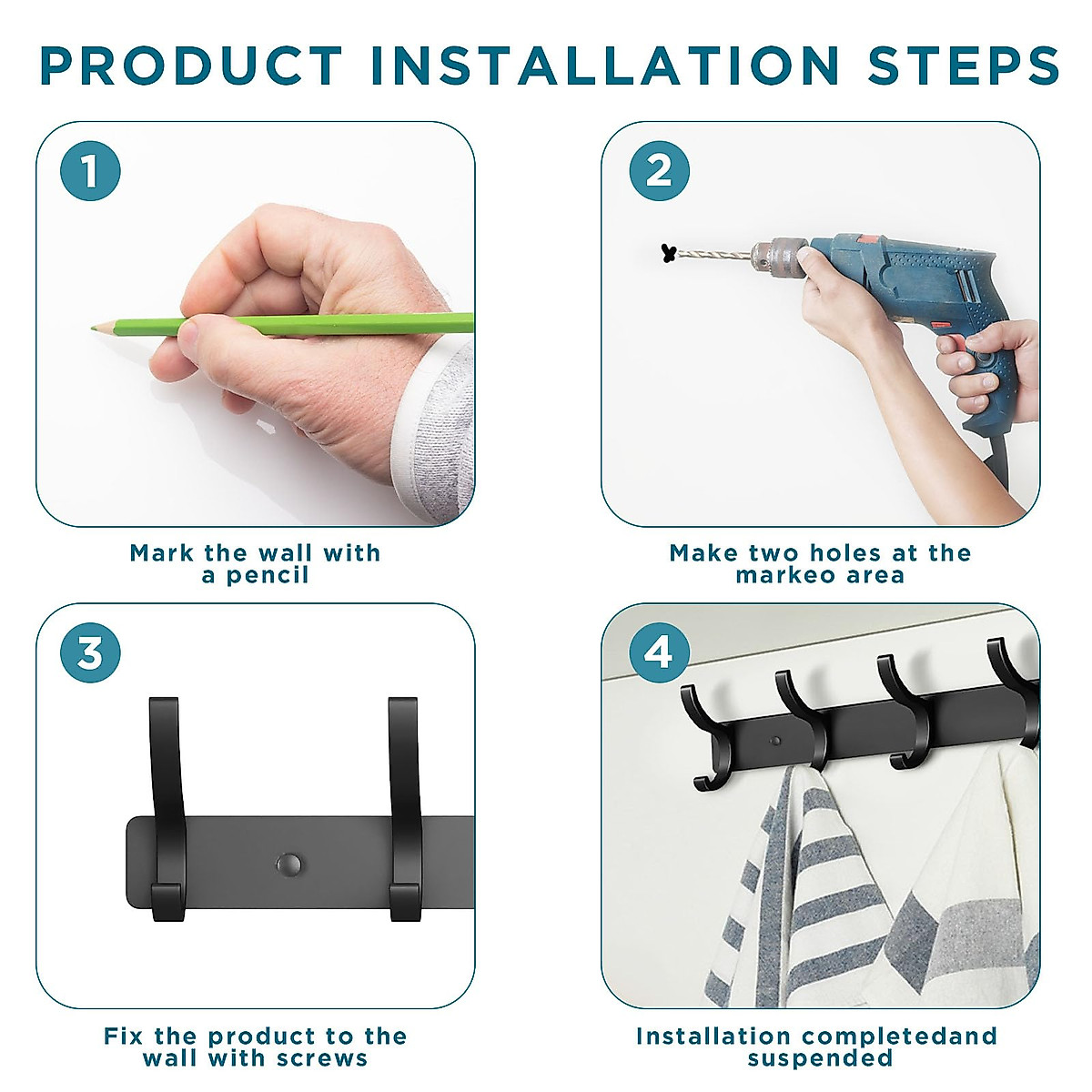 PRODUCT INSTALLATION STEPS

1

Mark the wall with a pencil

2

Make two holes at the markeo area

3

Fix the product to the wall with screws

4

Installation completedand suspended