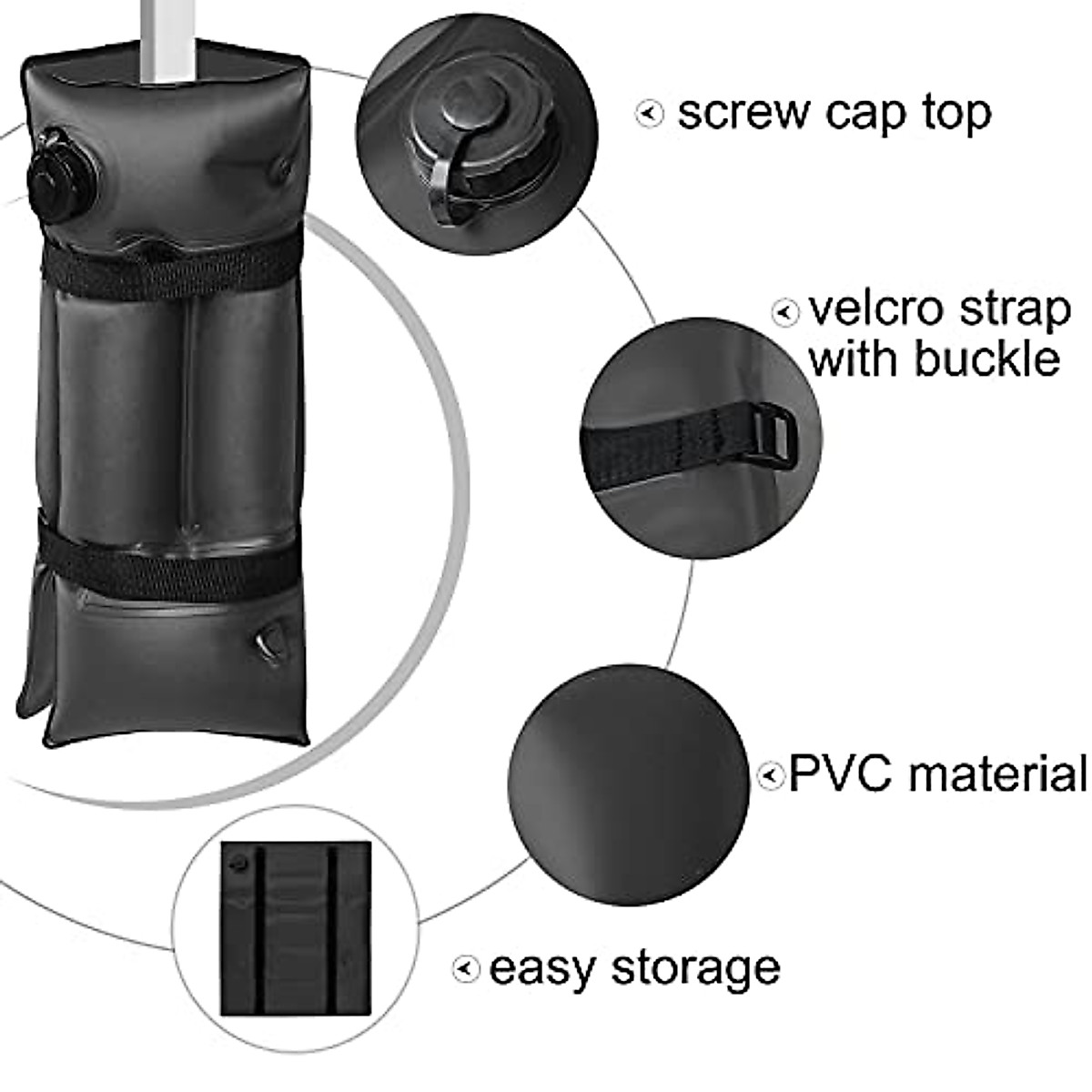 screw cap top

velcro strap with buckle

PVC material

easy storage