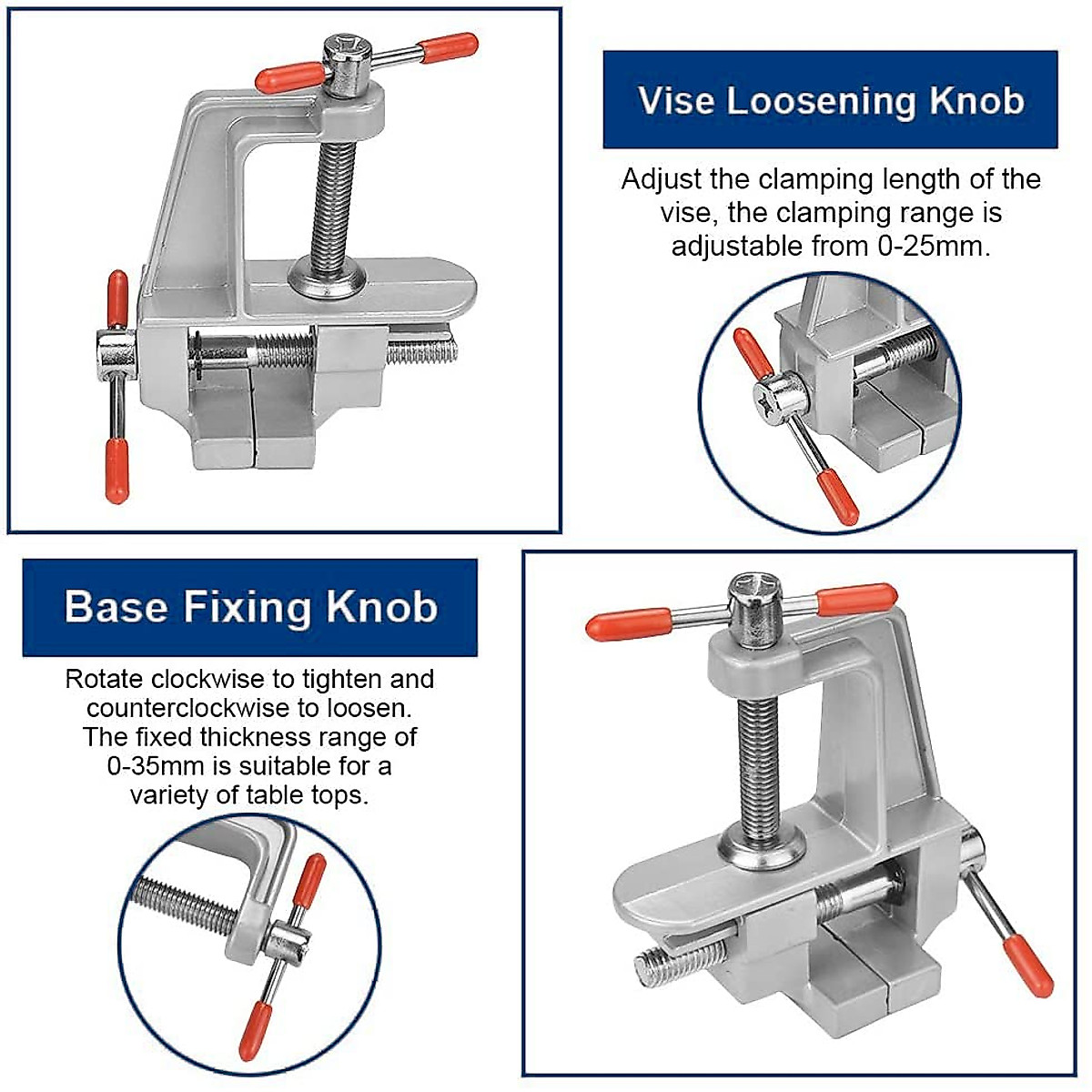 Vise Loosening Knob

Adjust the clamping length of the vise, the clamping range is adjustable from 0-25mm.

Base Fixing Knob

Rotate clockwise to tighten and counterclockwise to loosen. The fixed thickness range of 0-35mm is suitable for a variety of table tops.