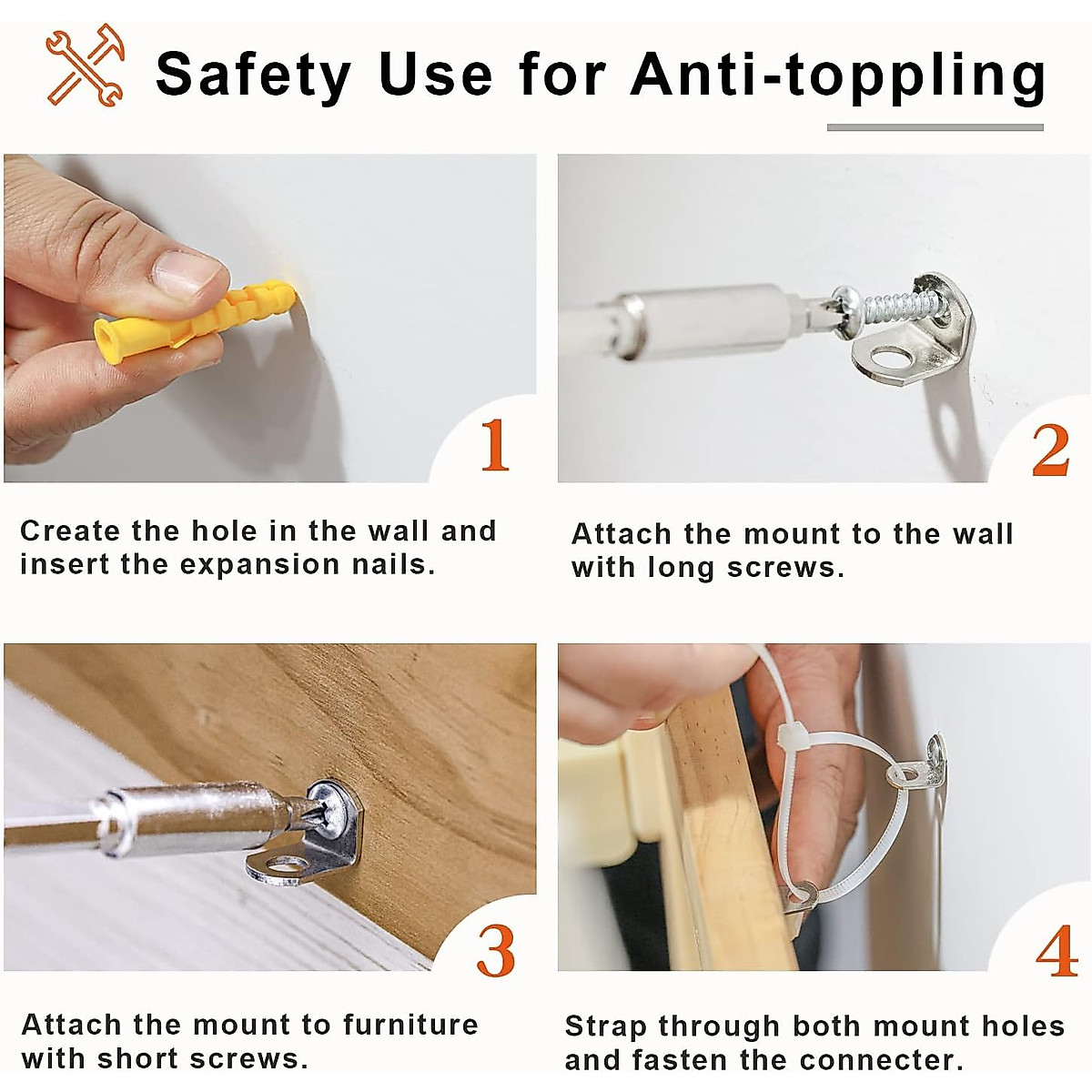 Safety Use for Anti-toppling

1

Create the hole in the wall and insert the expansion nails.

2

Attach the mount to the wall with long screws.

3

Attach the mount to furniture with short screws.

4

Strap through both mount holes and fasten the connecter.