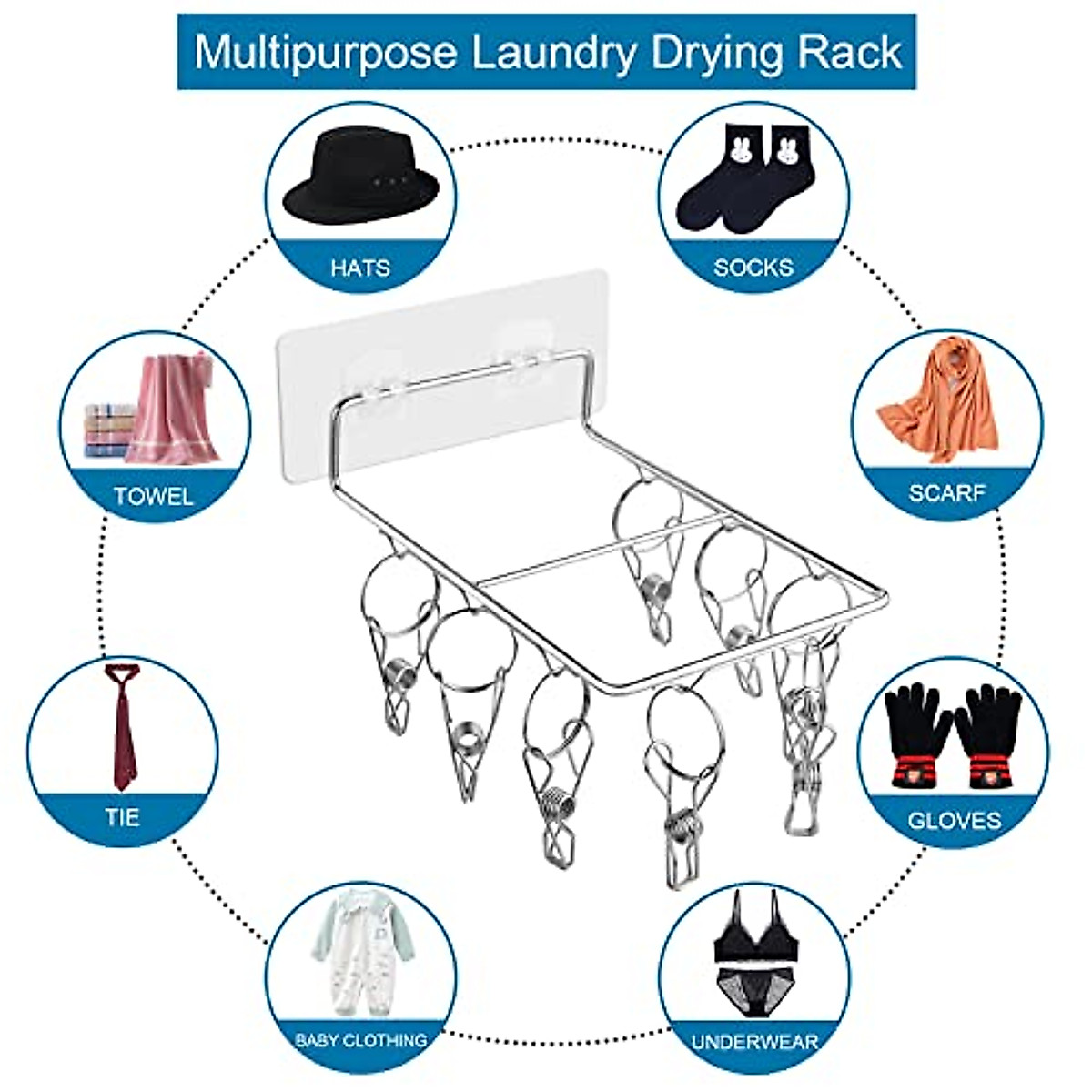 Multipurpose Laundry Drying Rack

HATS

SOCKS

TOWEL

SCARF

TIE

GLOVES

BABY CLOTHING

UNDERWEAR