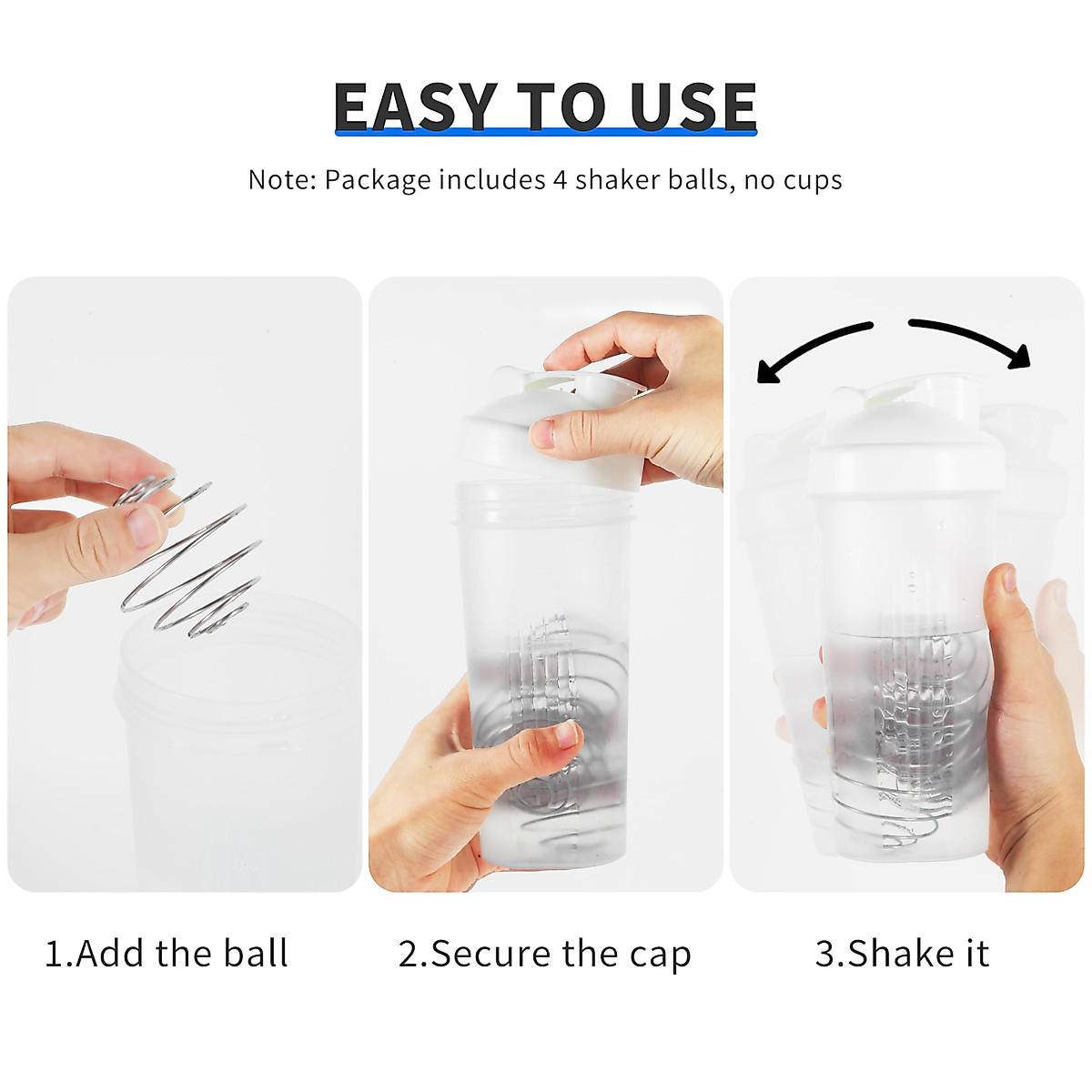 EASY TO USE

Note: Package includes 4 shaker balls, no cups

1.Add the ball

2.Secure the cap

3.Shake it