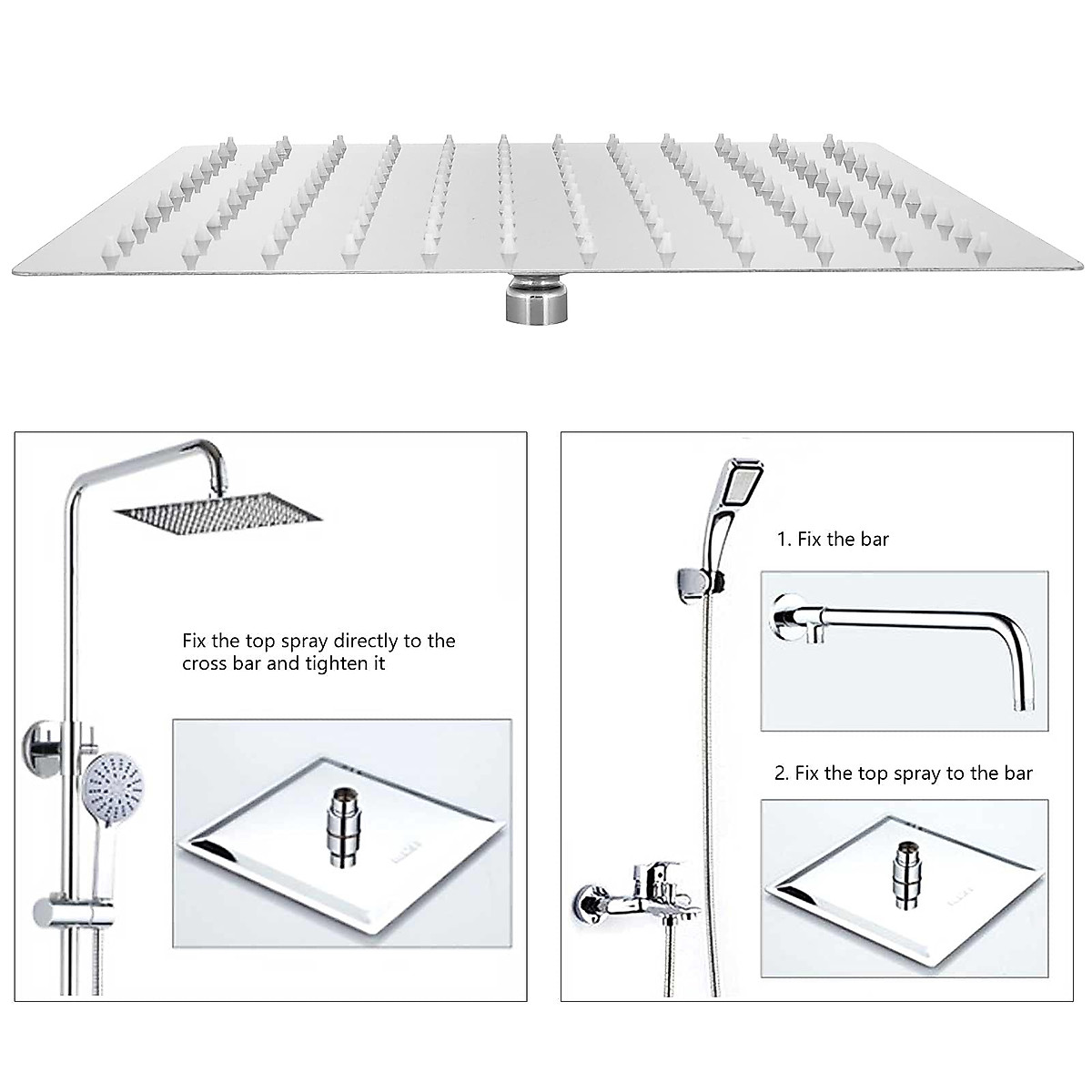 Fix the top spray directly to the cross bar and tighten it

1. Fix the bar

2. Fix the top spray to the bar