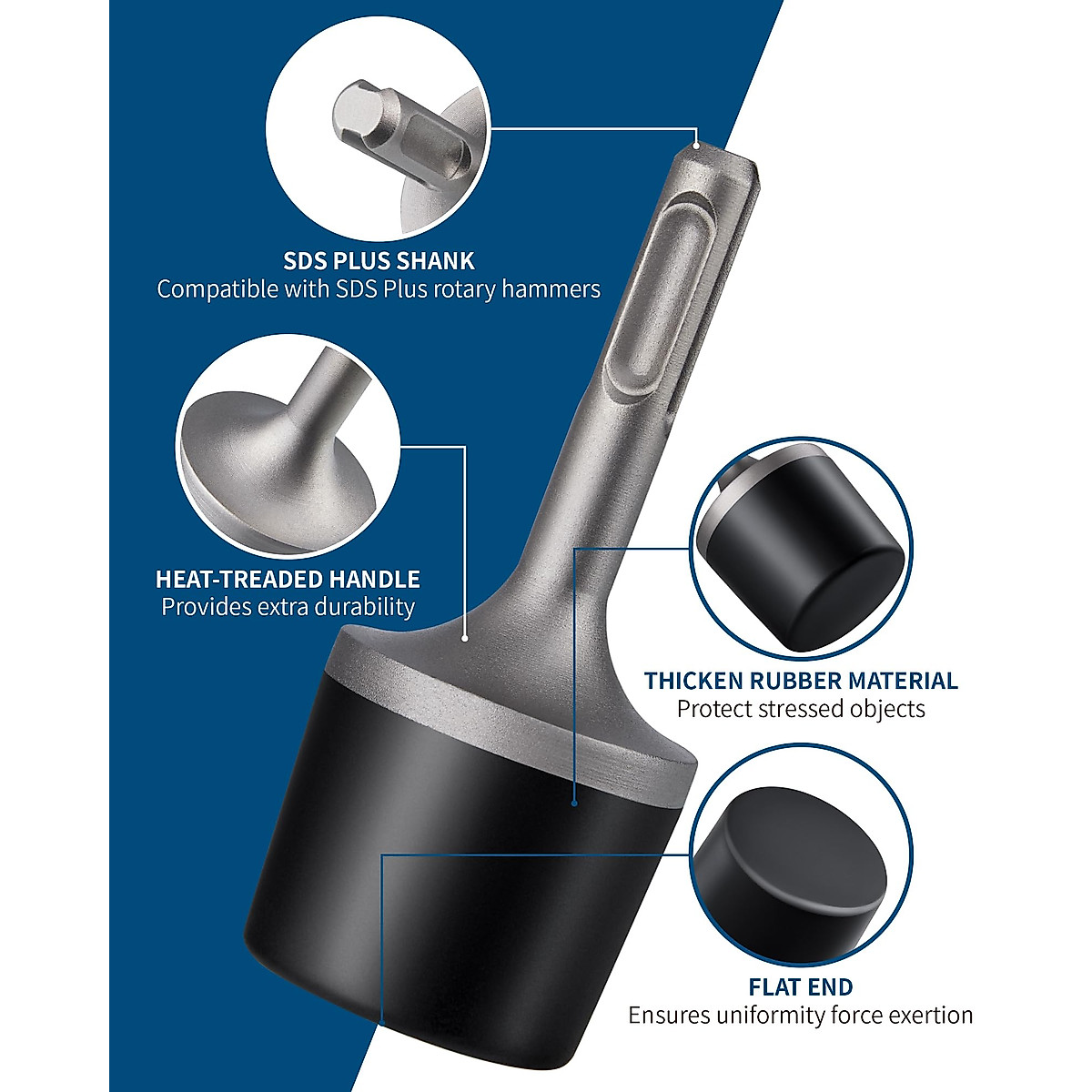 SDS PLUS SHANK
Compatible with SDS Plus rotary hammers

HEAT-TREADED HANDLE
Provides extra durability

THICKEN RUBBER MATERIAL
Protect stressed objects

FLAT END
Ensures uniformity force exertion