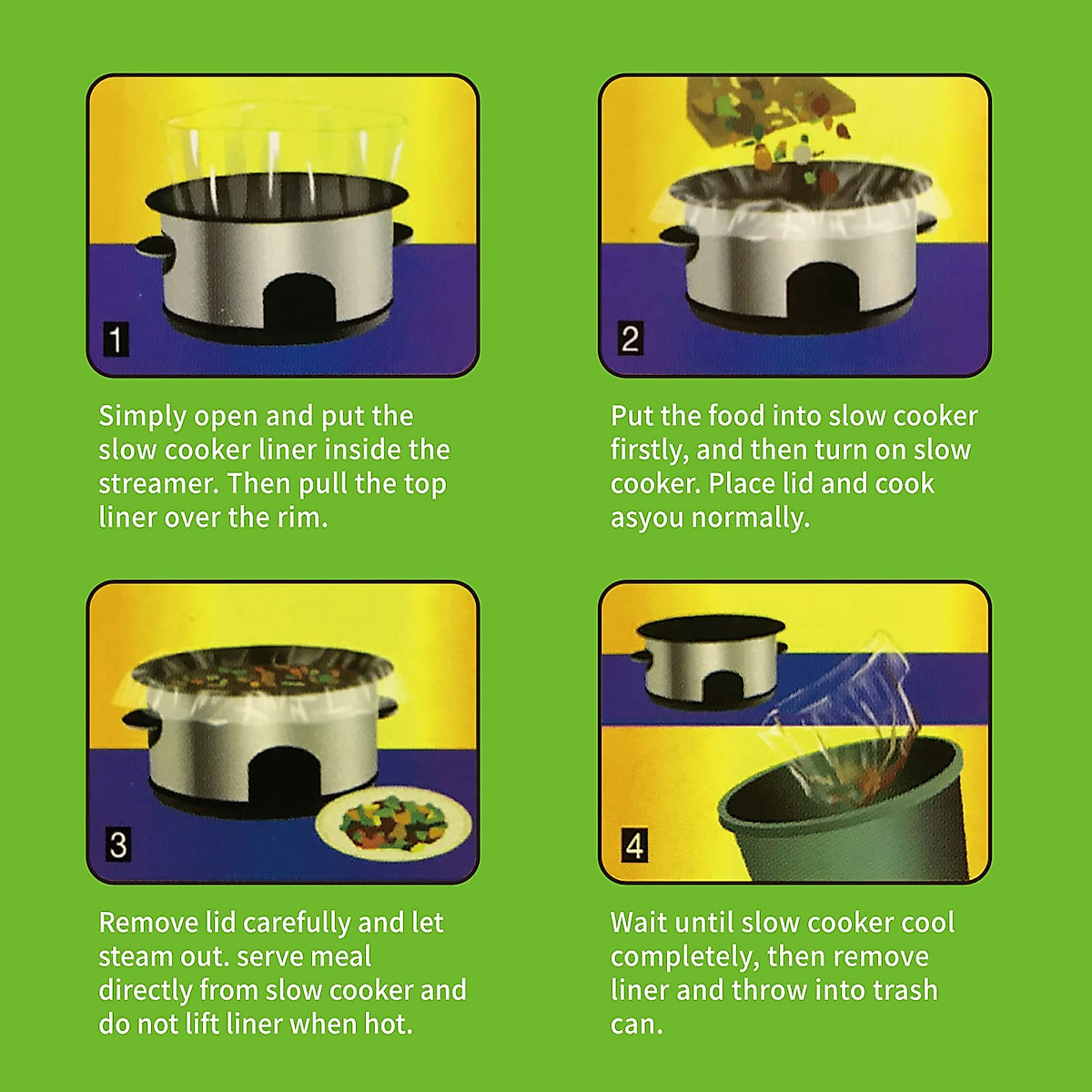 1

Simply open and put the slow cooker liner inside the streamer. Then pull the top liner over the rim.

2

Put the food into slow cooker firstly, and then turn on slow cooker. Place lid and cook asyou normally.

3

Remove lid carefully and let steam out. serve meal directly from slow cooker and do not lift liner when hot.

4

Wait until slow cooker cool completely, then remove liner and throw into trash can.