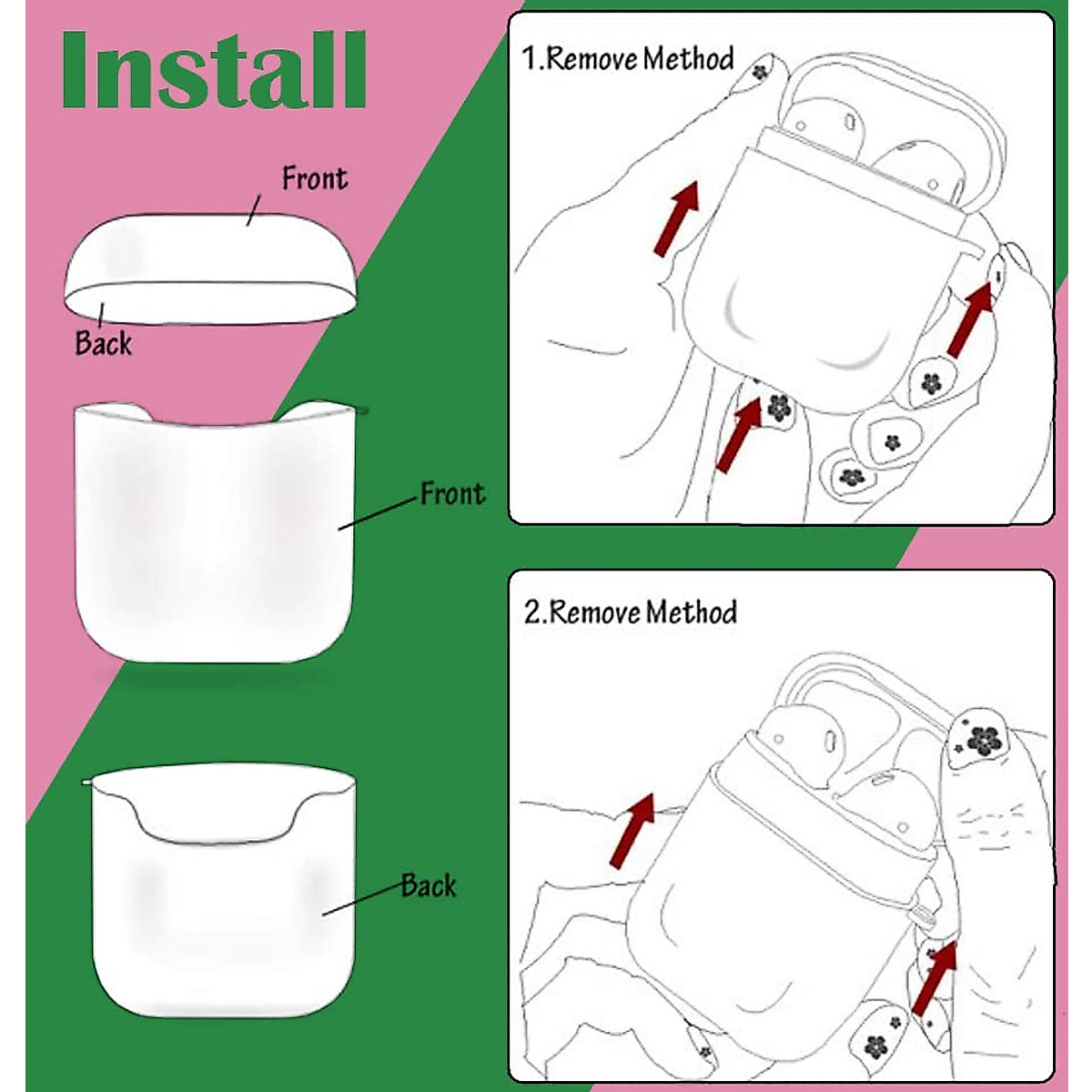 Install

Front

Back

Front

Back

1.Remove Method

2.Remove Method