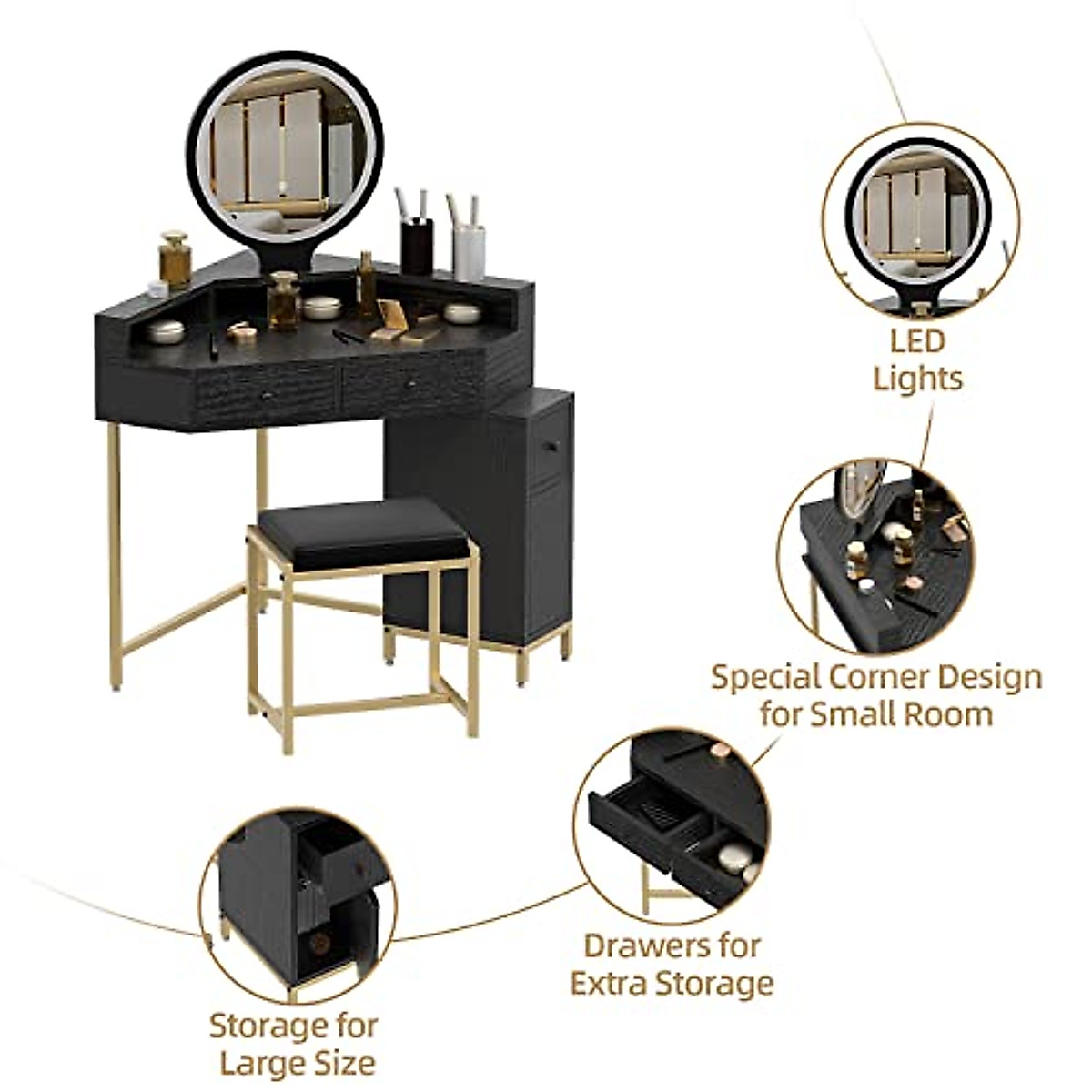 LED Lights

Special Corner Design for Small Room

Drawers for Extra Storage

Storage for Large Size