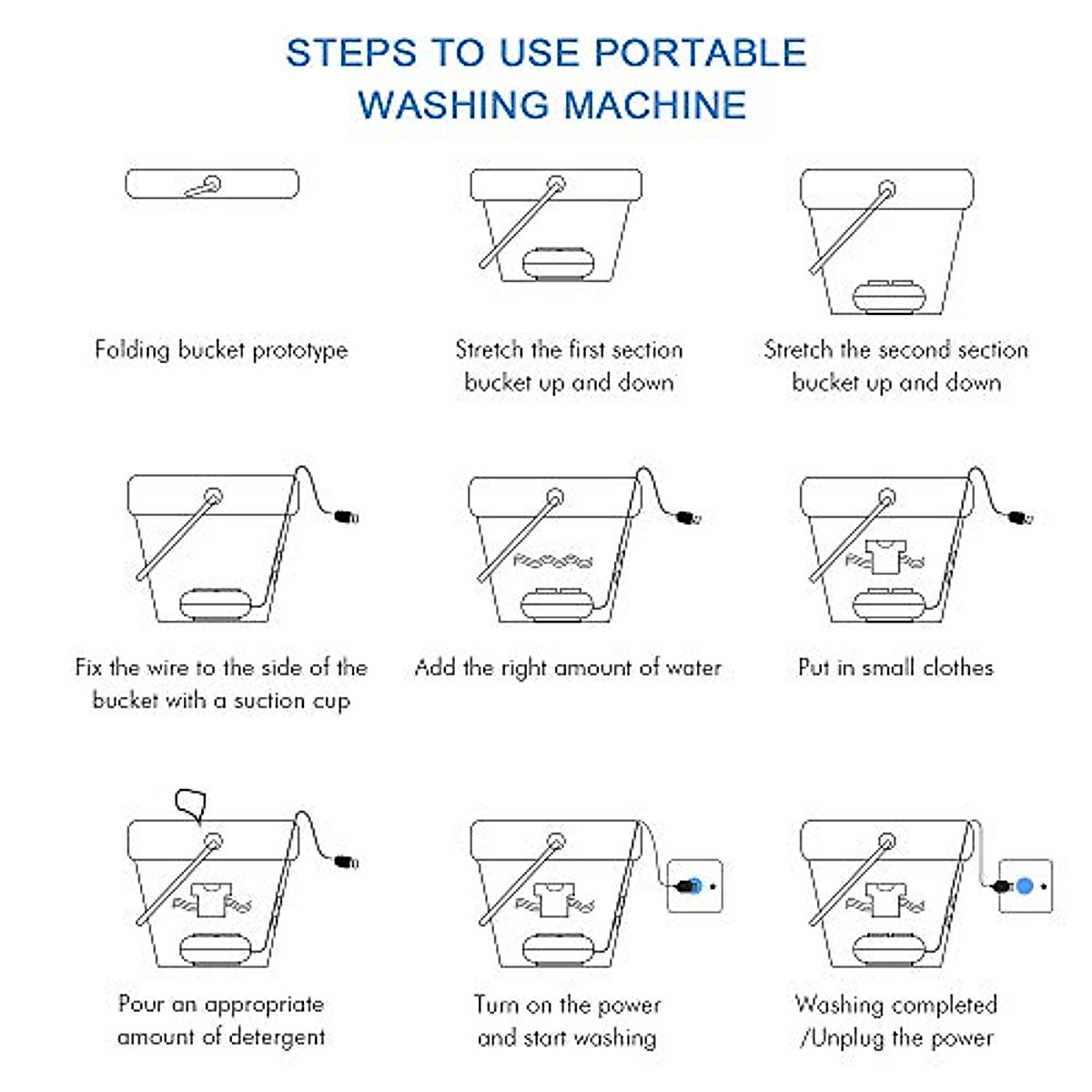 STEPS TO USE PORTABLE
WASHING MACHINE

Folding bucket prototype

Stretch the first section bucket up and down

Stretch the second section bucket up and down

Fix the wire to the side of the bucket with a suction cup

Add the right amount of water

Put in small clothes

Pour an appropriate amount of detergent

Turn on the power and start washing

Washing completed /Unplug the power