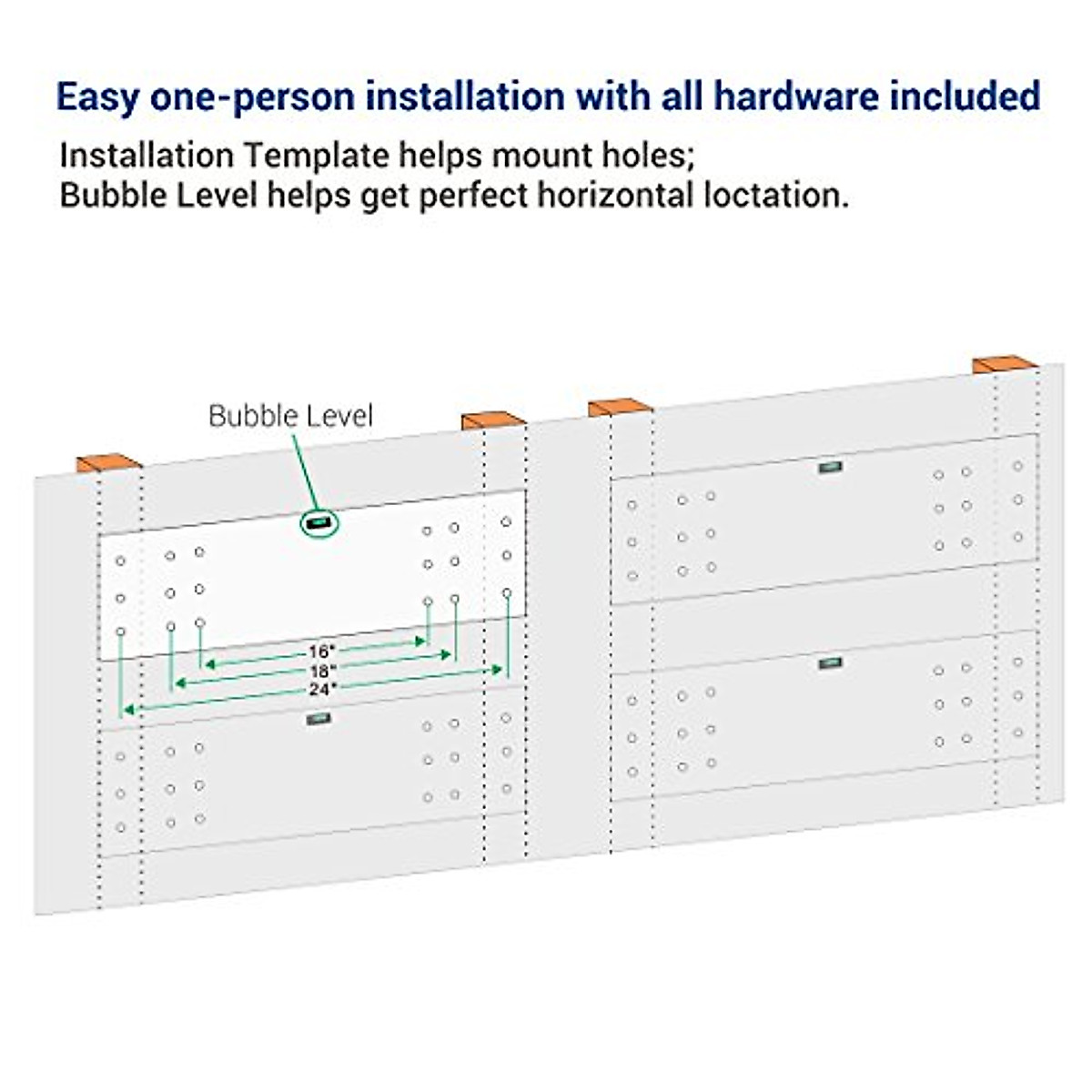 Easy one-person installation with all hardware included

Installation Template helps mount holes;
Bubble Level helps get perfect horizontal loctation.

Bubble Level

16"
18"
24"