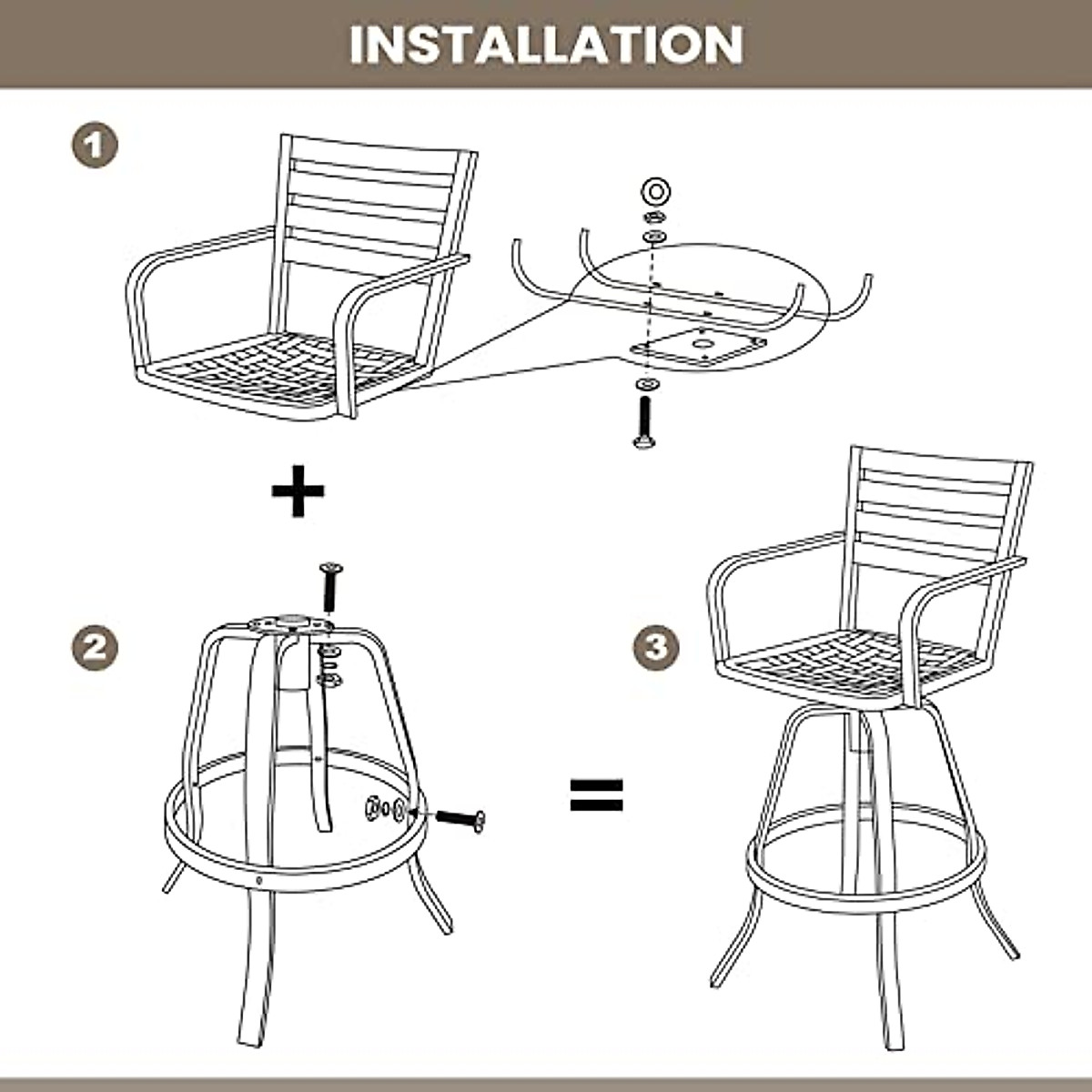 INSTALLATION

1

+

2

=

3