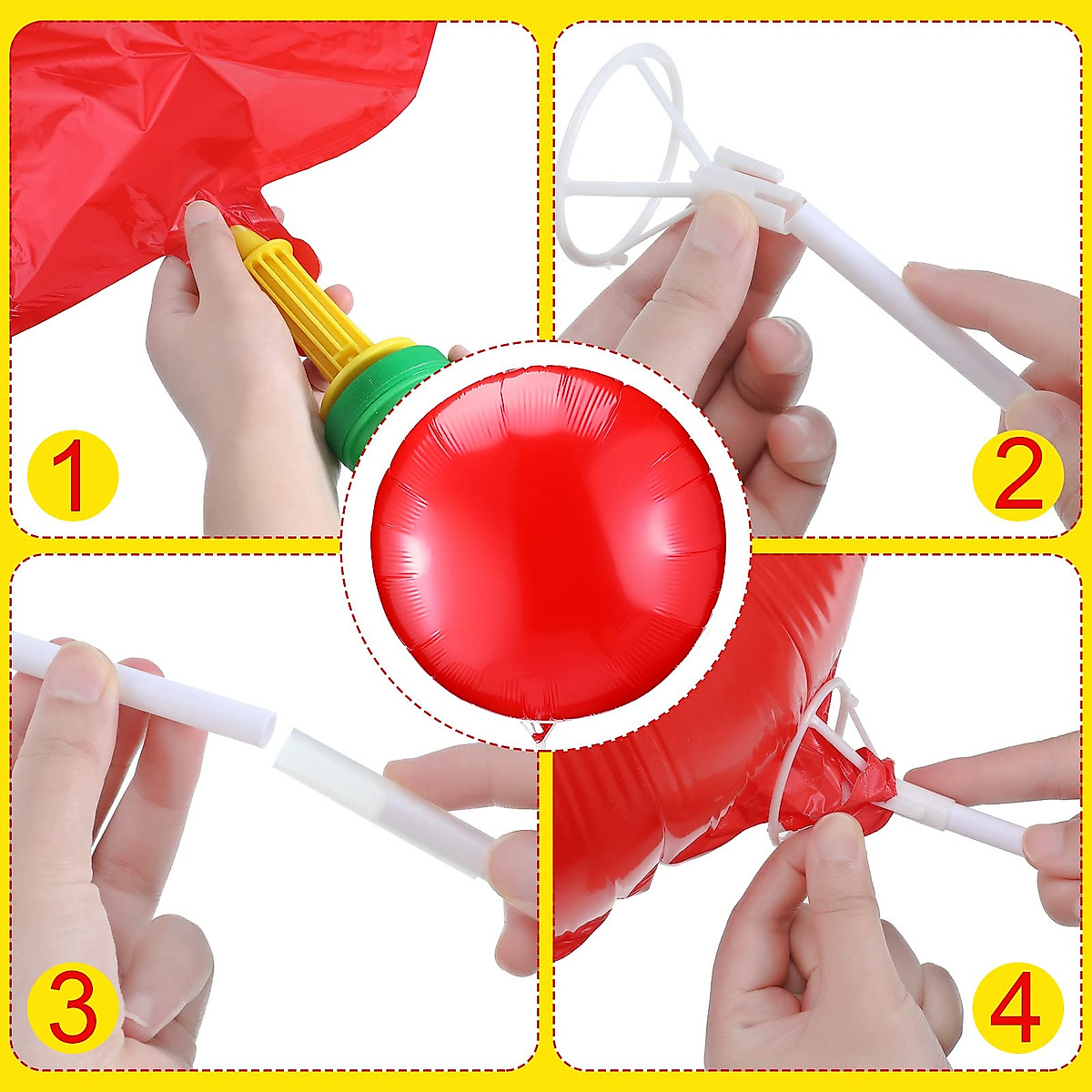 1

2

3

4