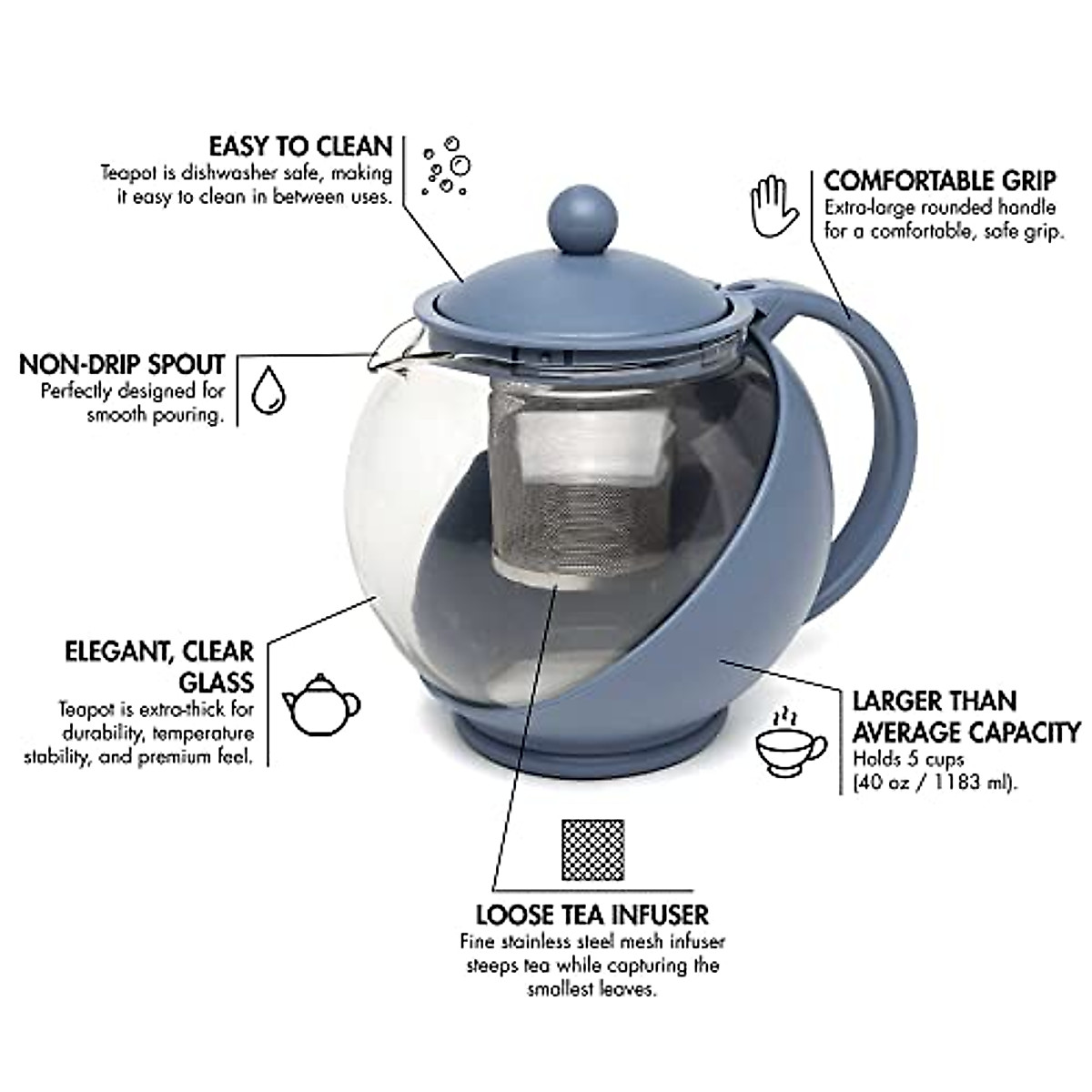 EASY TO CLEAN
Teapot is dishwasher safe, making it easy to clean in between uses.

COMFORTABLE GRIP
Extra-large rounded handle for a comfortable, safe grip.

NON-DRIP SPOUT
Perfectly designed for smooth pouring.

ELEGANT, CLEAR GLASS
Teapot is extra-thick for durability, temperature stability, and premium feel.

LARGER THAN AVERAGE CAPACITY
Holds 5 cups (40 oz / 1183 ml).

LOOSE TEA INFUSER
Fine stainless steel mesh infuser steeps tea while capturing the smallest leaves.