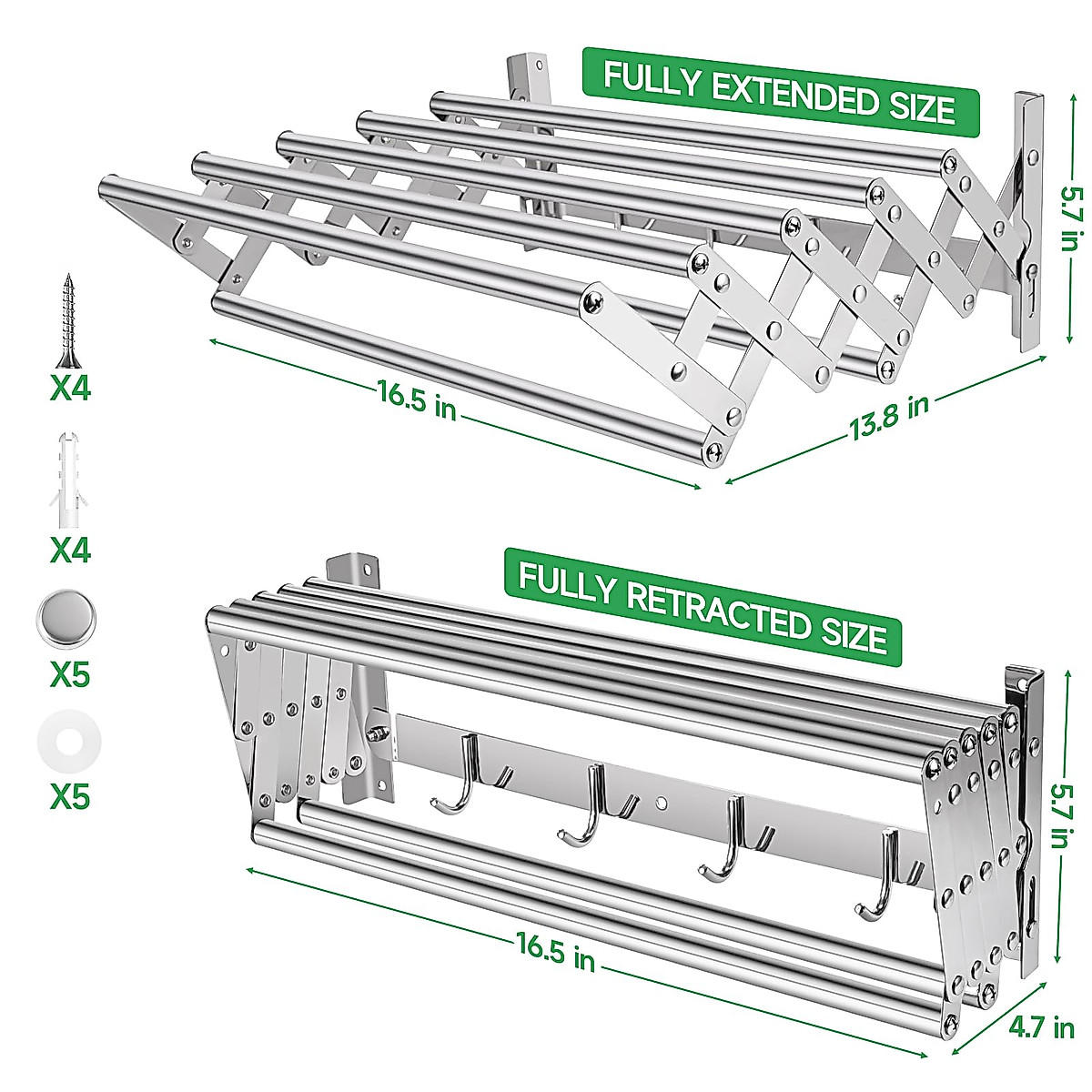 FULLY EXTENDED SIZE

5.7 in

16.5 in

13.8 in

X4

X4

X5

X5

FULLY RETRACTED SIZE

5.7 in

16.5 in

4.7 in