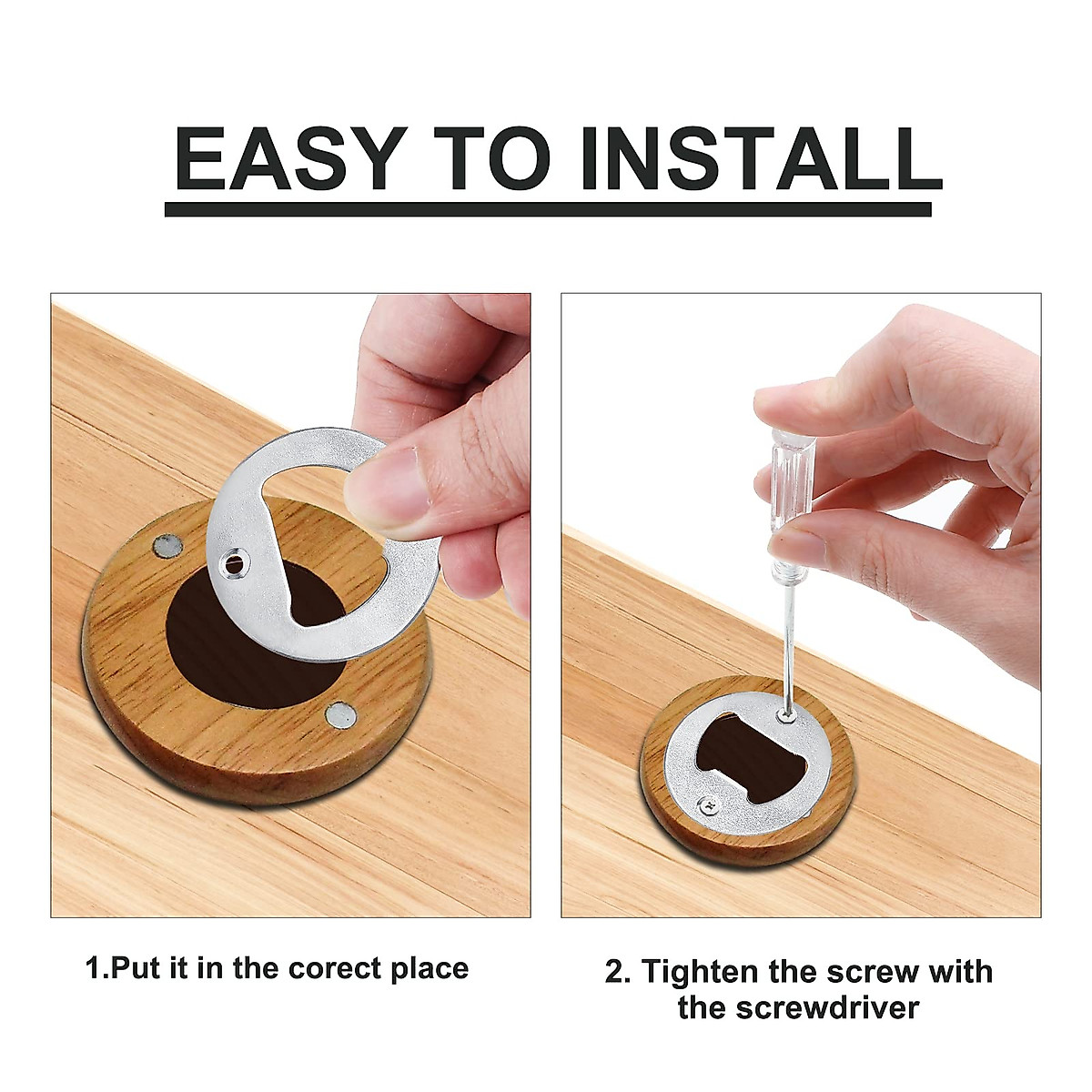 EASY TO INSTALL

1.Put it in the corect place

2. Tighten the screw with the screwdriver