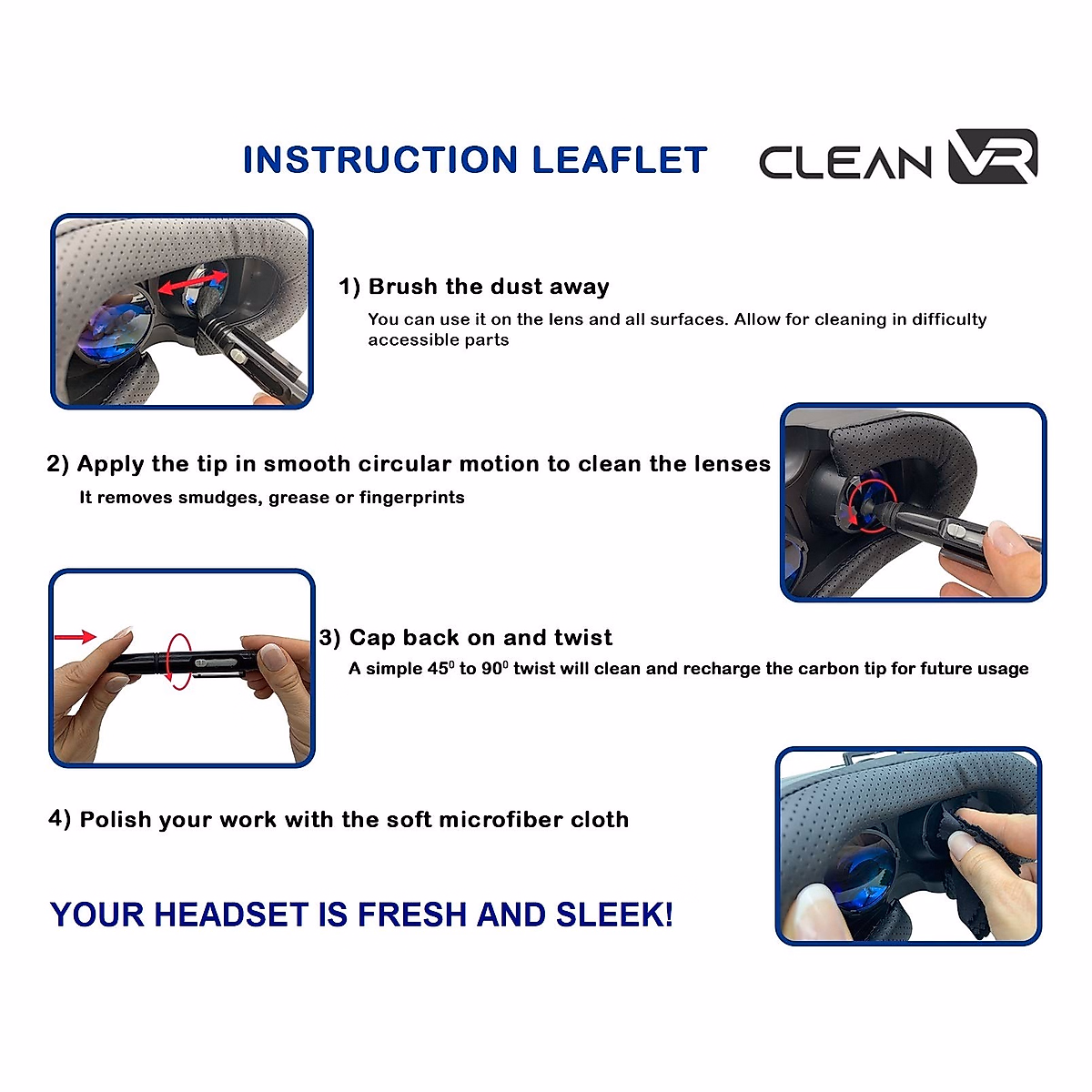 INSTRUCTION LEAFLET

CLEAN VR

1) Brush the dust away

You can use it on the lens and all surfaces. Allow for cleaning in difficulty accessible parts

2) Apply the tip in smooth circular motion to clean the lenses

It removes smudges, grease or fingerprints

3) Cap back on and twist

A simple $45^0$ to $90^0$ twist will clean and recharge the carbon tip for future usage

4) Polish your work with the soft microfiber cloth

YOUR HEADSET IS FRESH AND SLEEK!