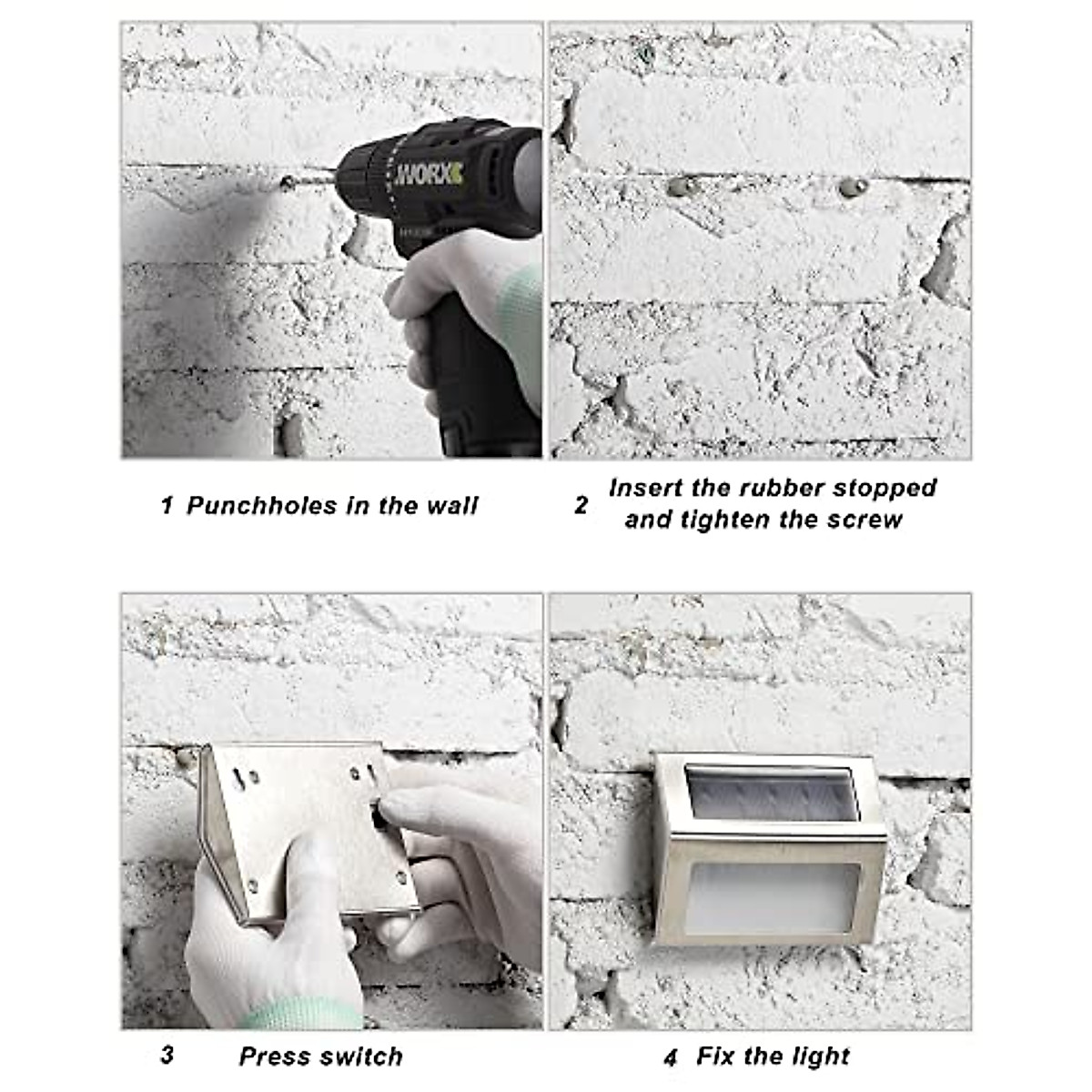 WORX

1 Punchholes in the wall

2 Insert the rubber stopped and tighten the screw

3 Press switch

4 Fix the light