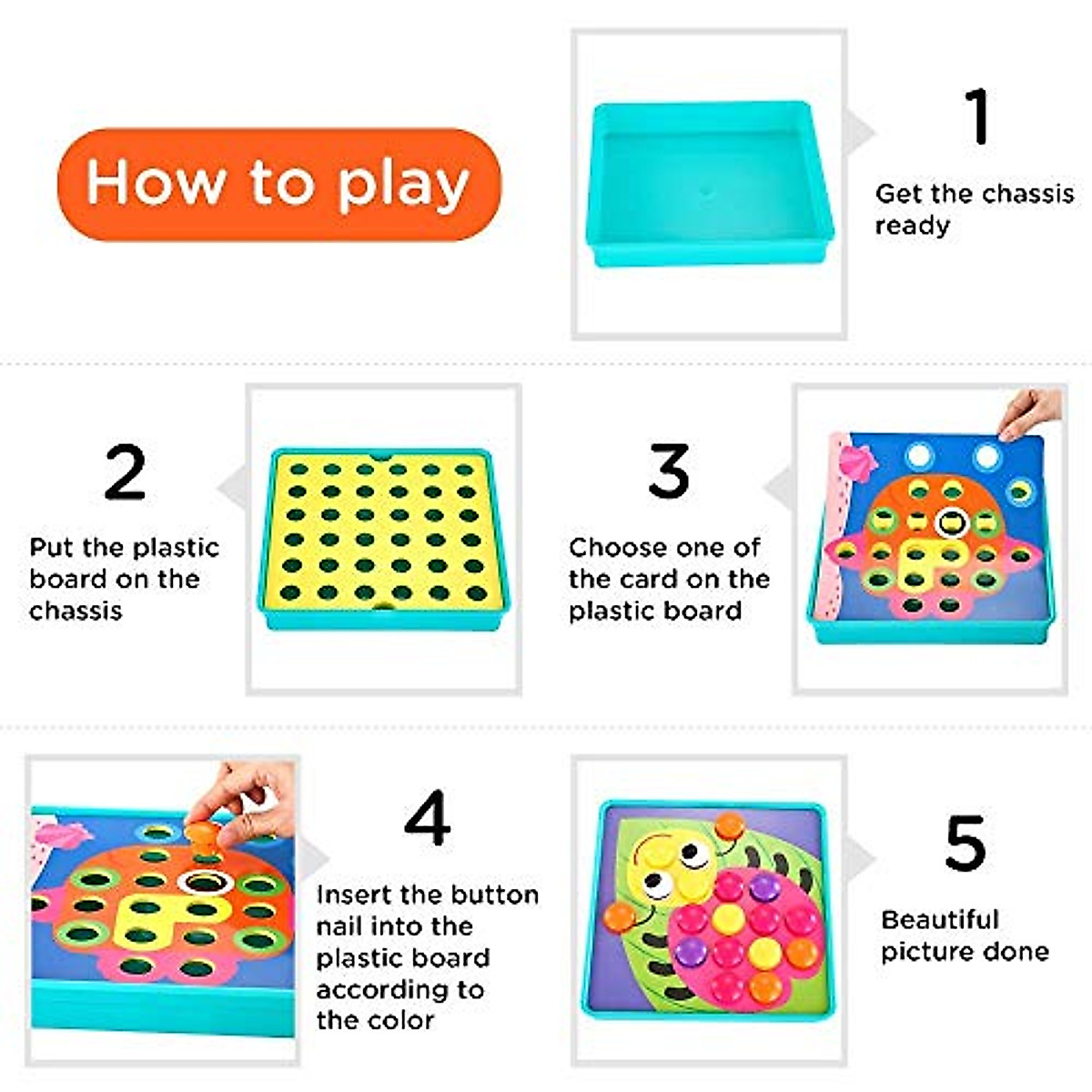 How to play

1

Get the chassis ready

2

Put the plastic board on the chassis

3

Choose one of the card on the plastic board

4

Insert the button nail into the plastic board according to the color

5

Beautiful picture done