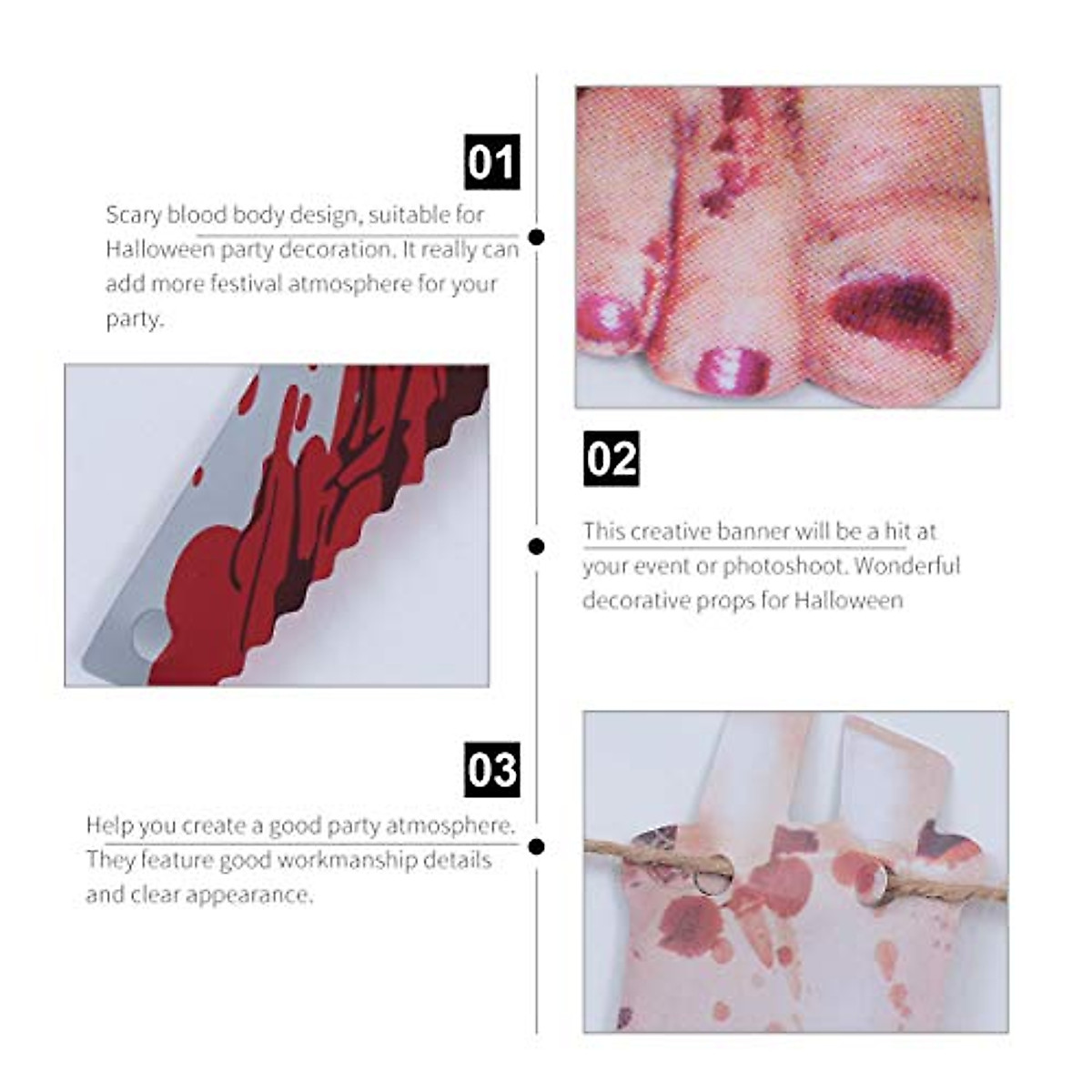 01

Scary blood body design, suitable for Halloween party decoration. It really can add more festival atmosphere for your party.

02

This creative banner will be a hit at your event or photoshoot. Wonderful decorative props for Halloween

03

Help you create a good party atmosphere. They feature good workmanship details and clear appearance.