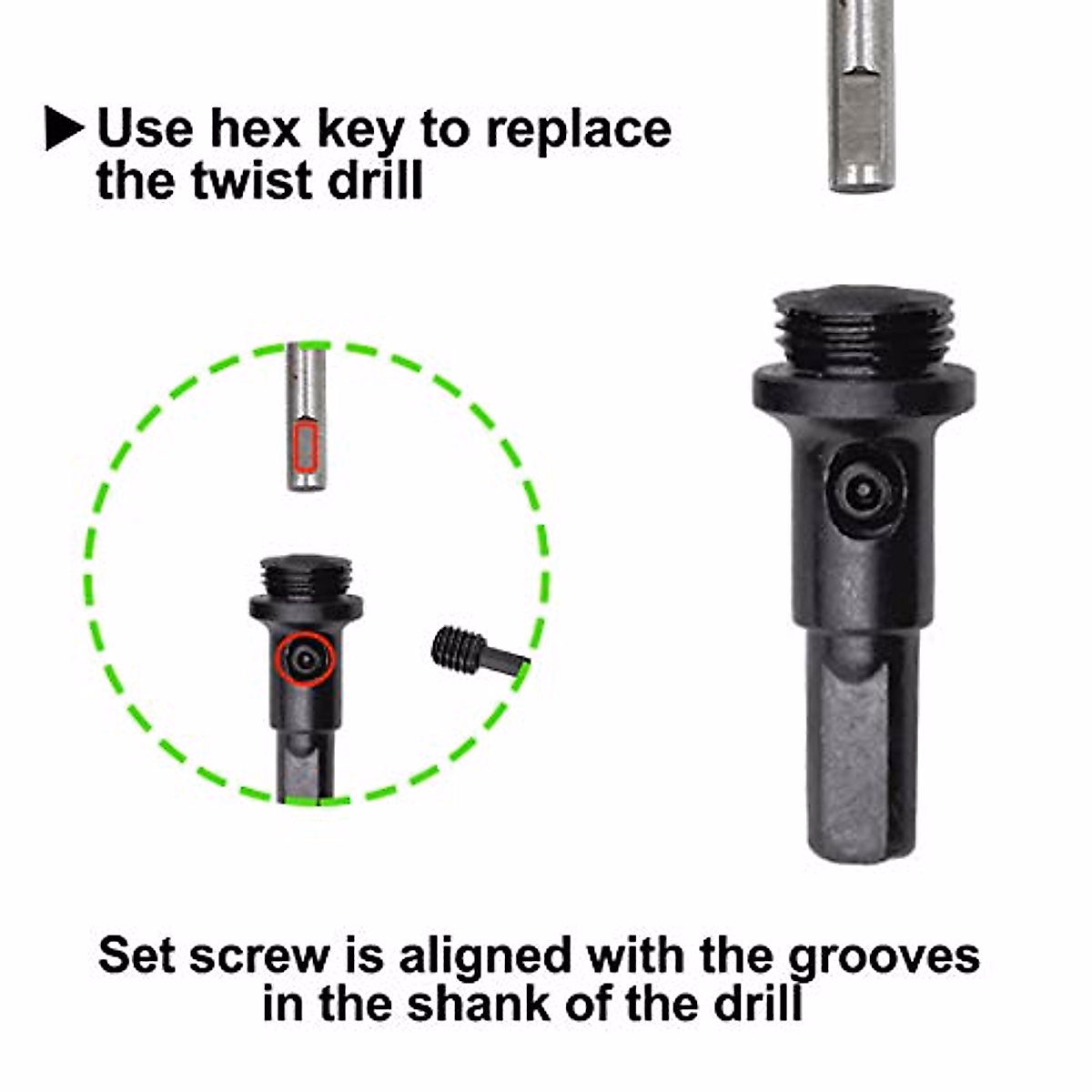 ▶ Use hex key to replace the twist drill

Set screw is aligned with the grooves in the shank of the drill