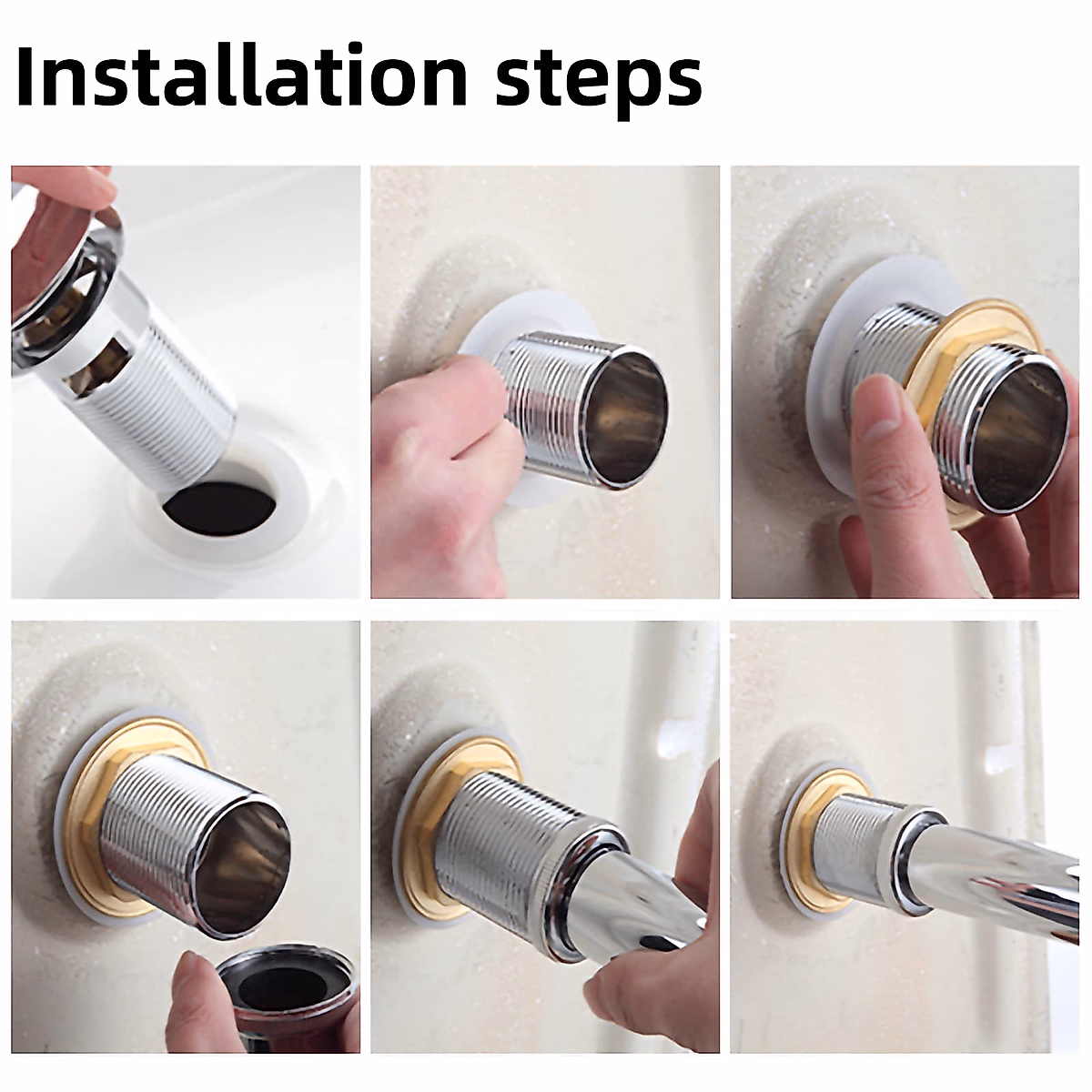 Installation steps