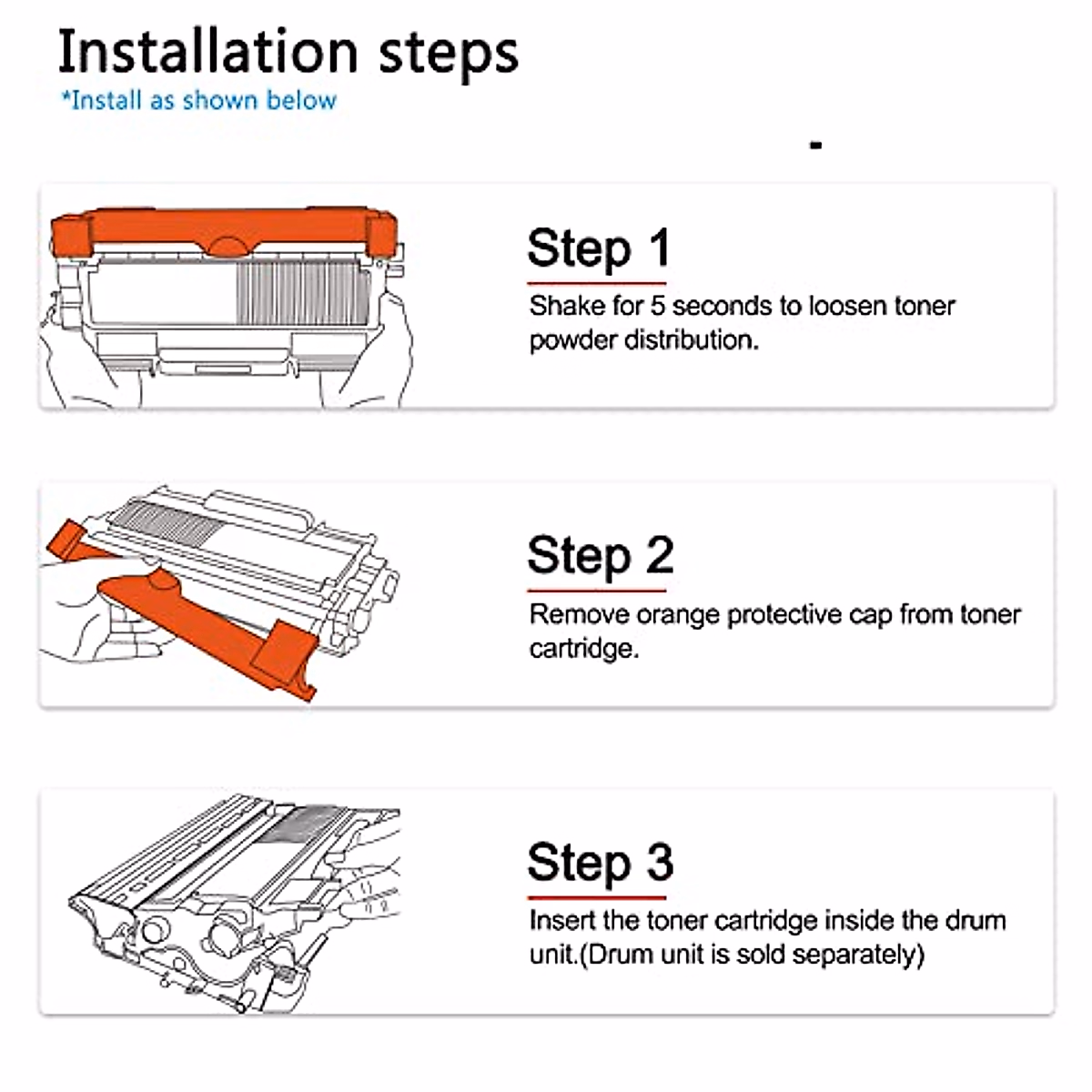 Installation steps
*Install as shown below

Step 1
Shake for 5 seconds to loosen toner powder distribution.

Step 2
Remove orange protective cap from toner cartridge.

Step 3
Insert the toner cartridge inside the drum unit.(Drum unit is sold separately)