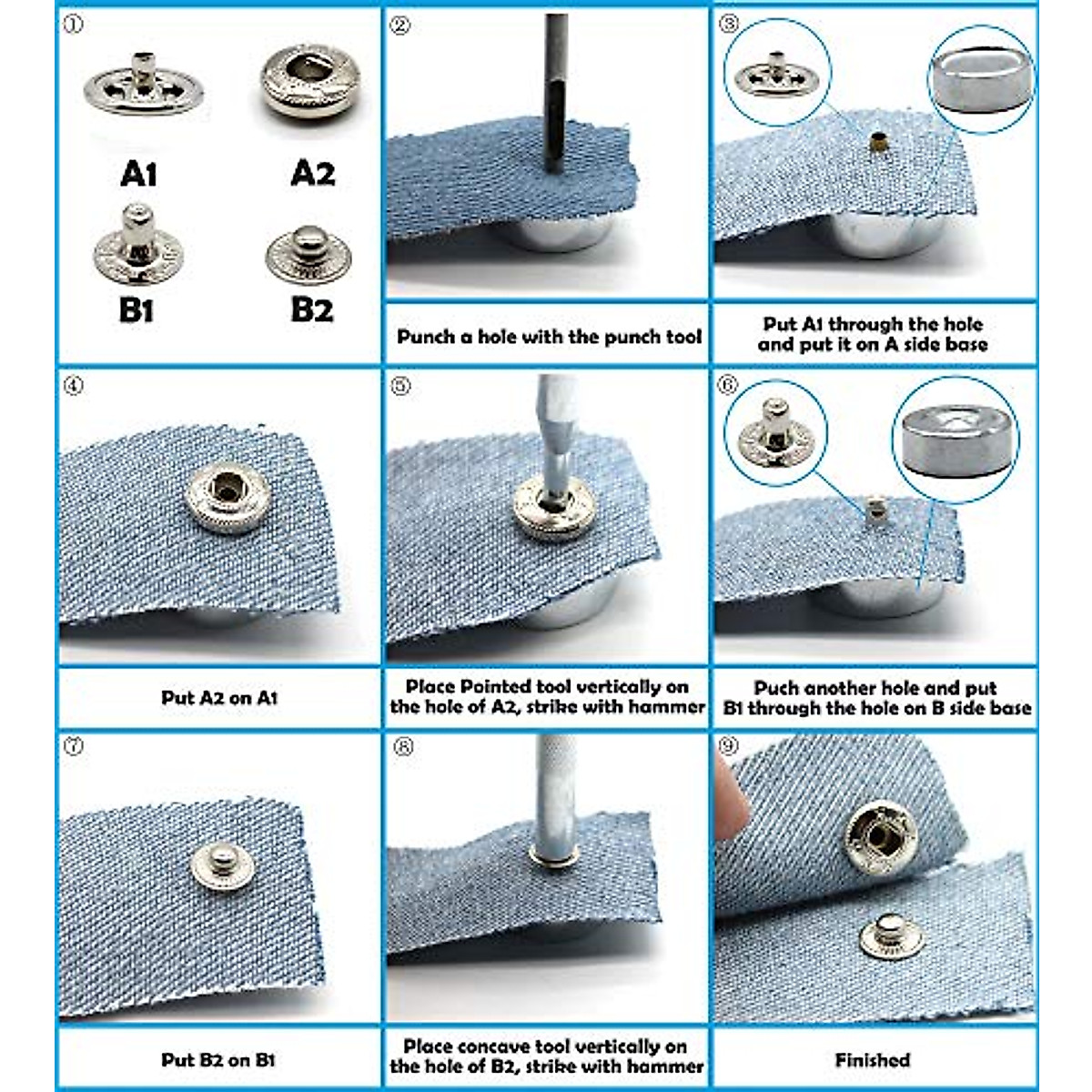 ①

A1 A2

B1 B2

②

Punch a hole with the punch tool

③

Put A1 through the hole and put it on A side base

④

Put A2 on A1

⑤

Place Pointed tool vertically on the hole of A2, strike with hammer

⑥

Puch another hole and put B1 through the hole on B side base

⑦

Put B2 on B1

⑧

Place concave tool vertically on the hole of B2, strike with hammer

⑨

Finished