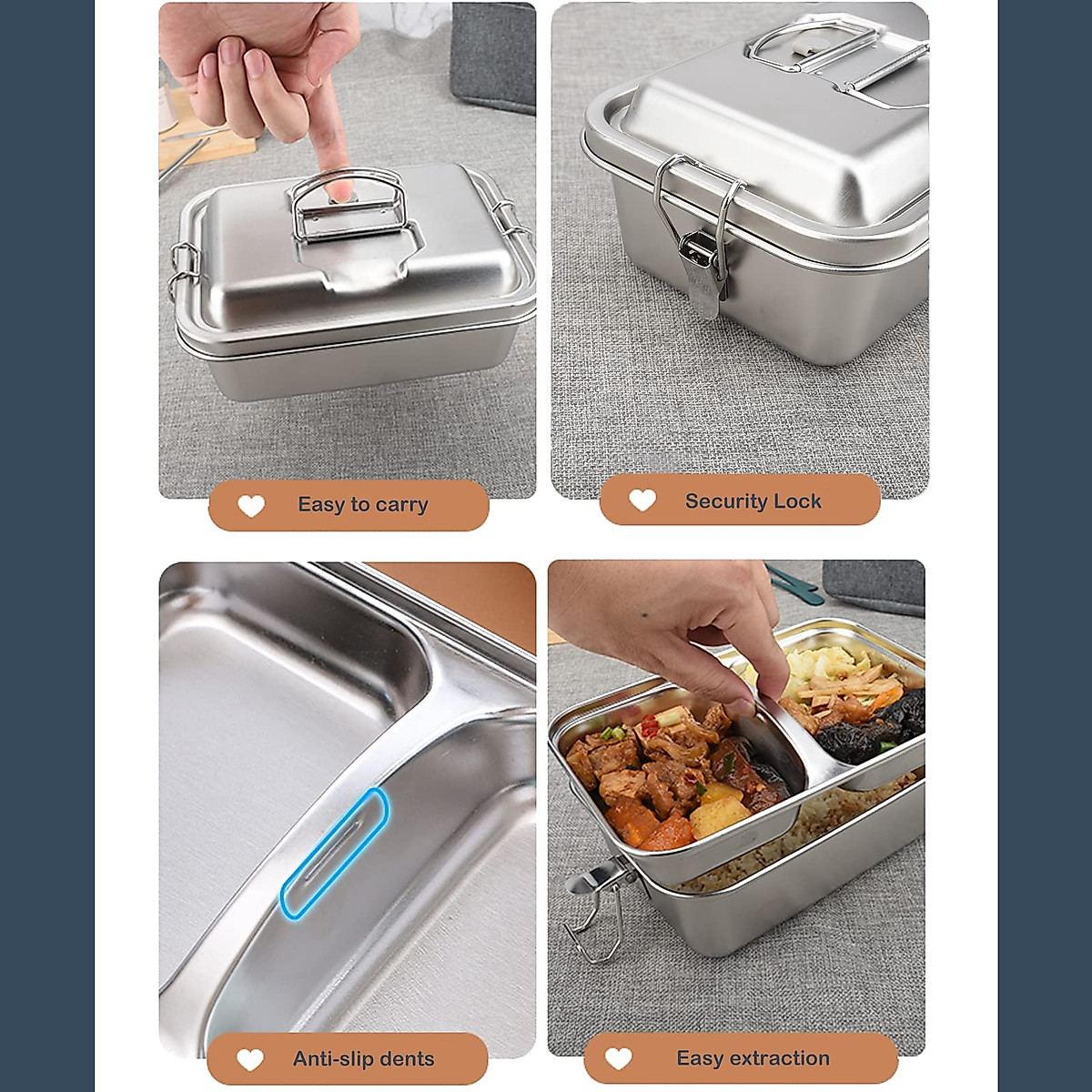 Easy to carry

Security Lock

Anti-slip dents

Easy extraction