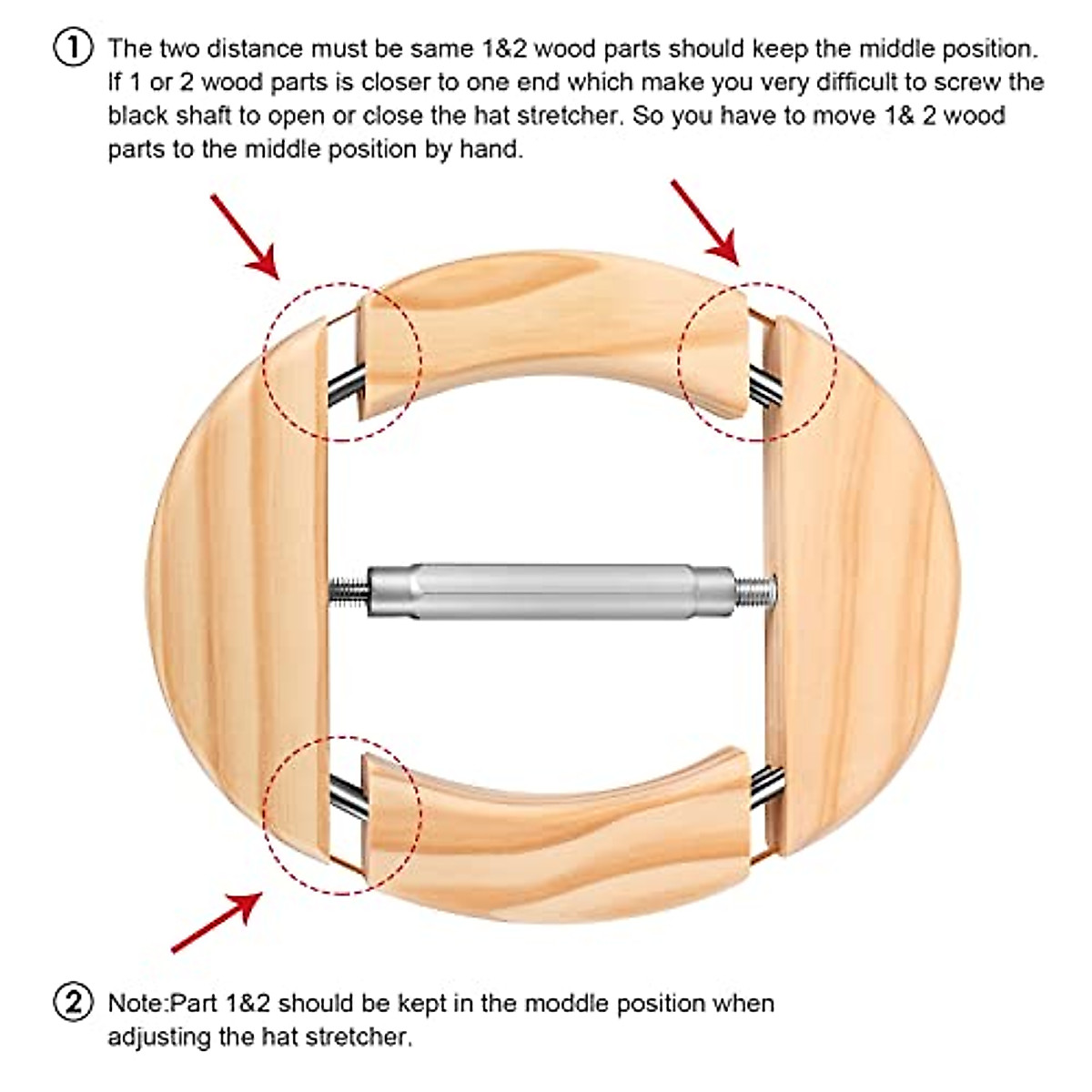 ① The two distance must be same 1&2 wood parts should keep the middle position. If 1 or 2 wood parts is closer to one end which make you very difficult to screw the black shaft to open or close the hat stretcher. So you have to move 1& 2 wood parts to the middle position by hand.

② Note:Part 1&2 should be kept in the moddle position when adjusting the hat stretcher.