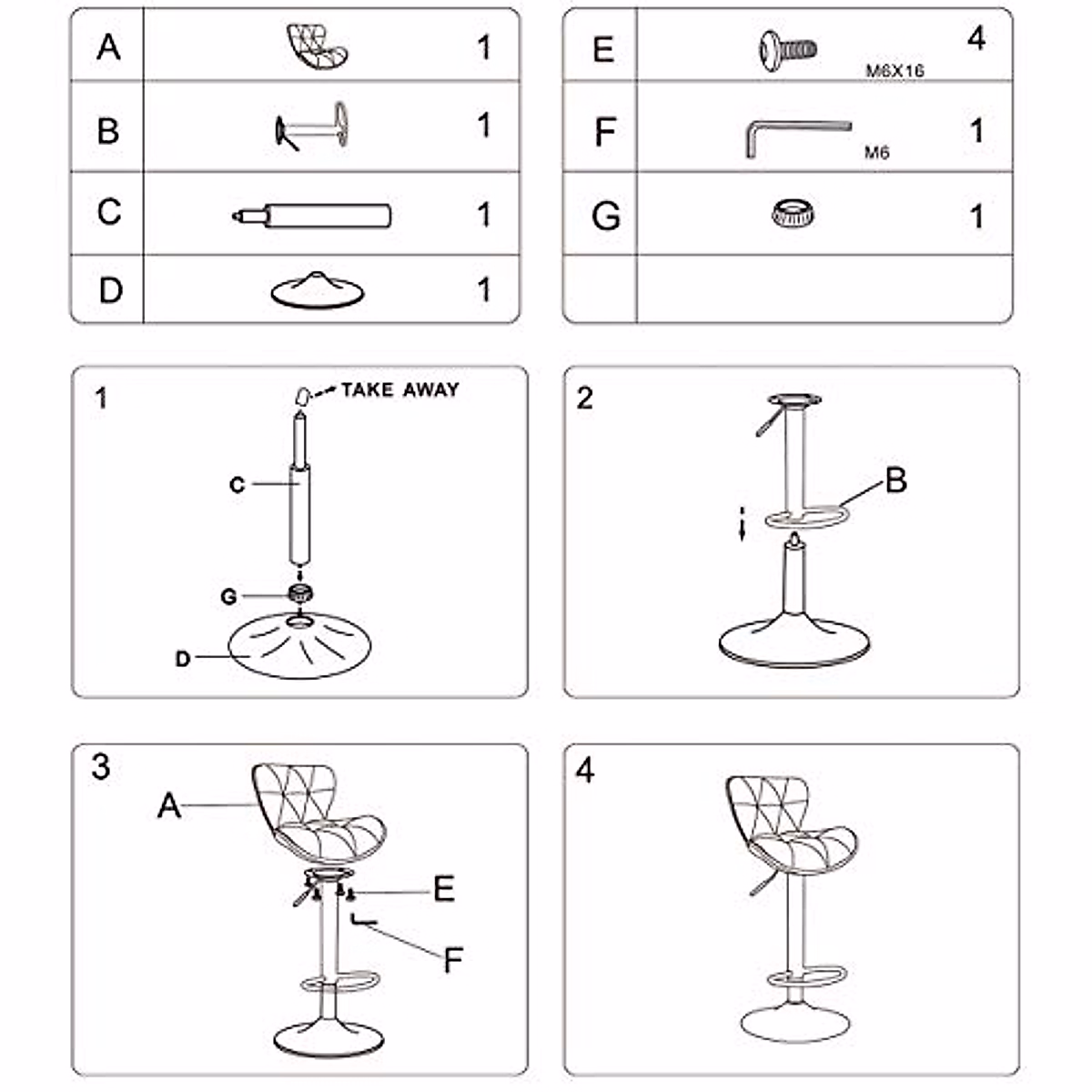 | A | | 1 |
|---|---|---|
| B | | 1 |
| C | | 1 |
| D | | 1 |

| E | M6X16 | 4 |
|---|---|---|
| F | M6 | 1 |
| G | | 1 |
| | | |

1
TAKE AWAY
C
G
D

2
B

3
A
E
F

4