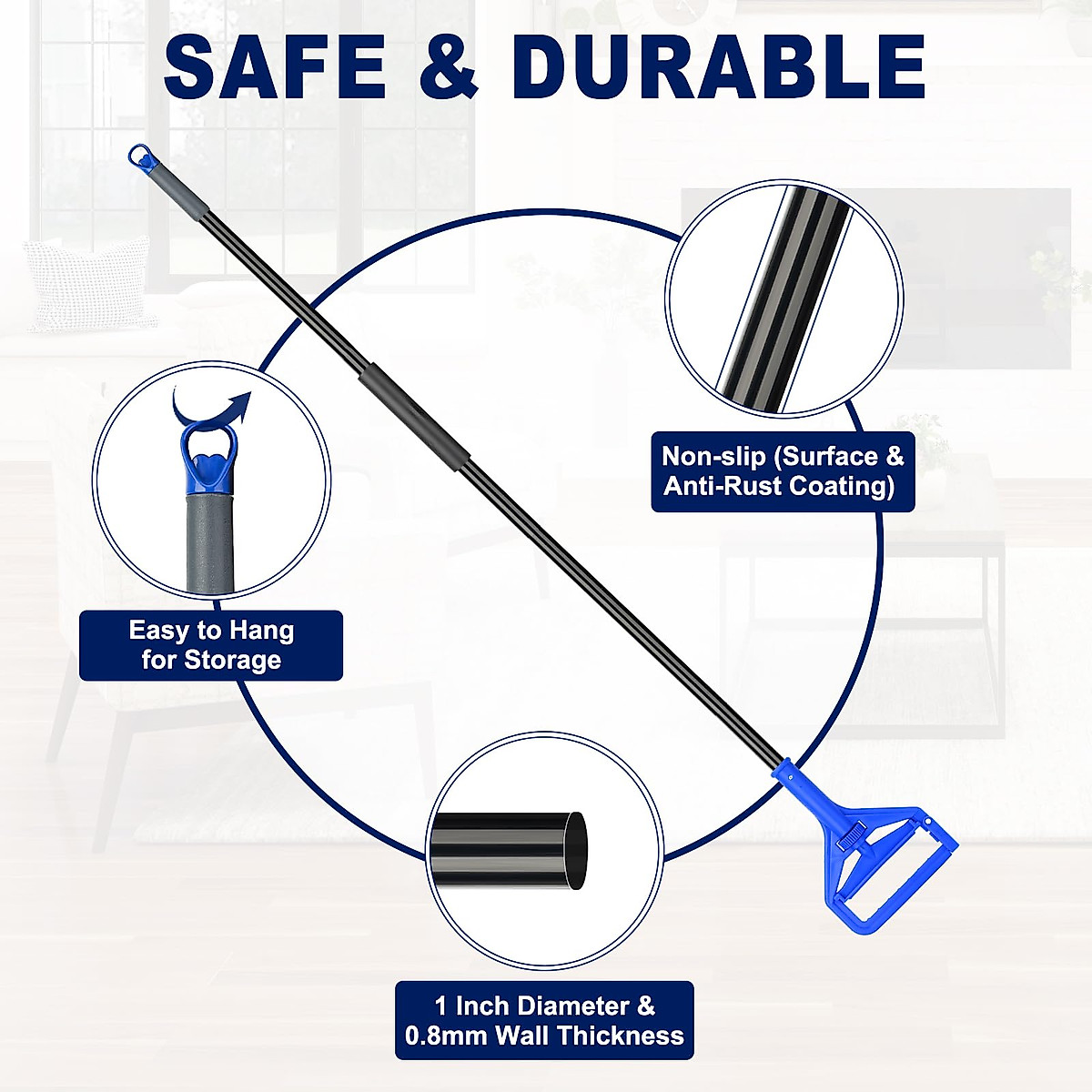 SAFE & DURABLE

Non-slip (Surface & Anti-Rust Coating)

Easy to Hang for Storage

1 Inch Diameter & 0.8mm Wall Thickness