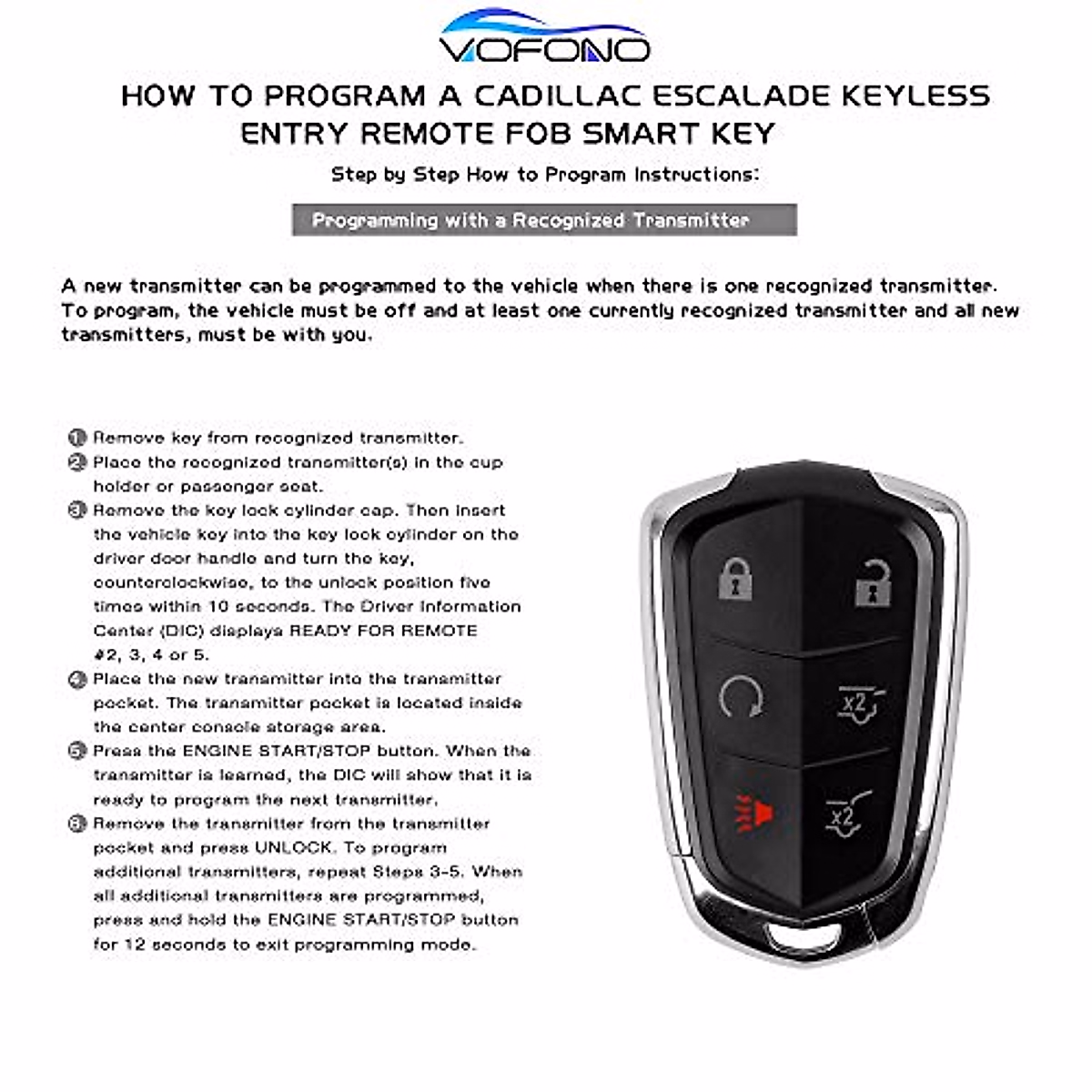 VOFONO

HOW TO PROGRAM A CADILLAC ESCALADE KEYLESS ENTRY REMOTE FOB SMART KEY

Step by Step How to Program Instructions:

Programming with a Recognized Transmitter

A new transmitter can be programmed to the vehicle when there is one recognized transmitter. To program, the vehicle must be off and at least one currently recognized transmitter and all new transmitters, must be with you.

1 Remove key from recognized transmitter.
2 Place the recognized transmitter(s) in the cup holder or passenger seat.
3 Remove the key lock cylinder cap. Then insert the vehicle key into the key lock cylinder on the driver door handle and turn the key, counterclockwise, to the unlock position five times within 10 seconds. The Driver Information Center (DIC) displays READY FOR REMOTE #2, 3, 4 or 5.
4 Place the new transmitter into the transmitter pocket. The transmitter pocket is located inside the center console storage area.
5 Press the ENGINE START/STOP button. When the transmitter is learned, the DIC will show that it is ready to program the next transmitter.
6 Remove the transmitter from the transmitter pocket and press UNLOCK. To program additional transmitters, repeat Steps 3-5. When all additional transmitters are programmed, press and hold the ENGINE START/STOP button for 12 seconds to exit programming mode.

x2
x2