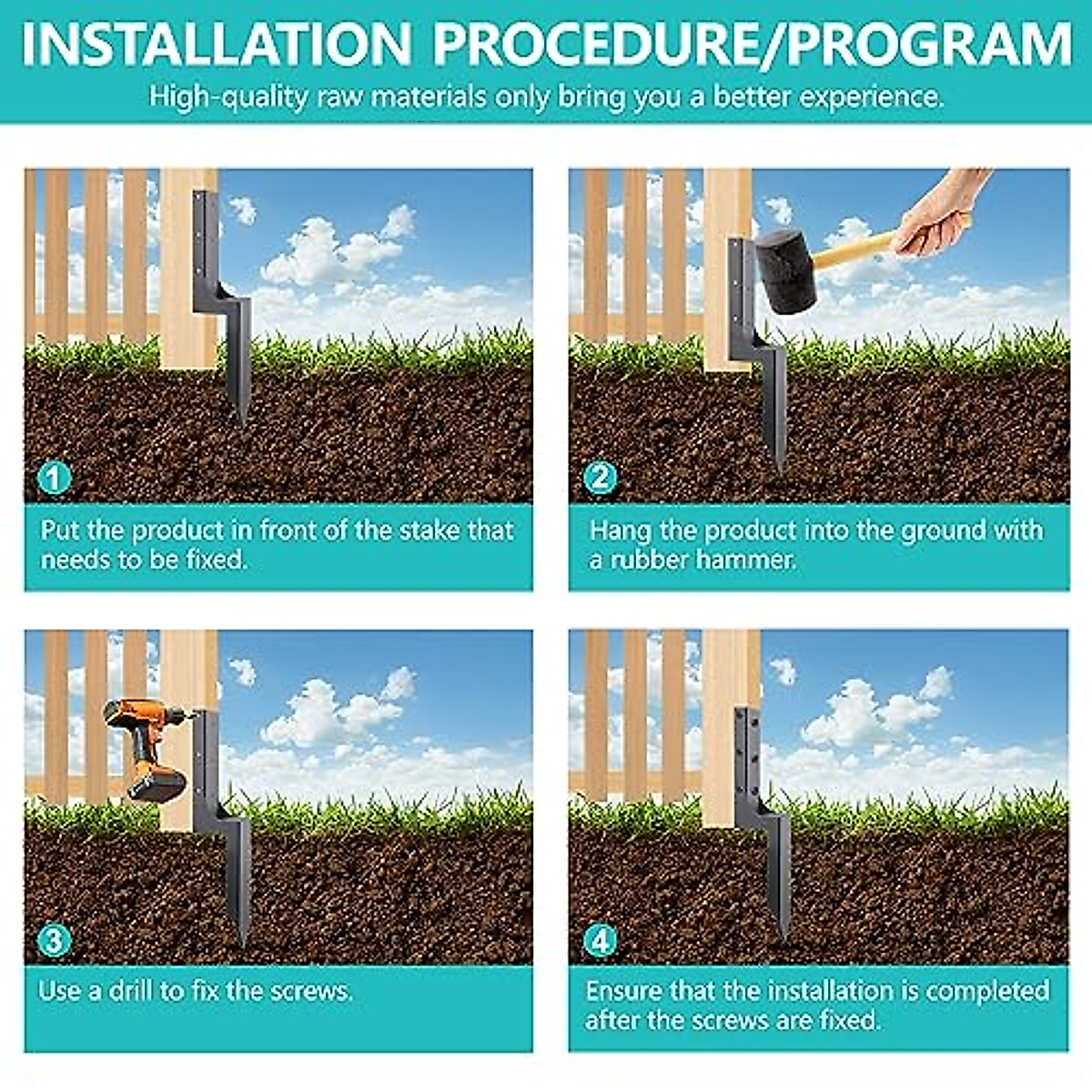 INSTALLATION PROCEDURE/PROGRAM

High-quality raw materials only bring you a better experience.

1

Put the product in front of the stake that needs to be fixed.

2

Hang the product into the ground with a rubber hammer.

3

Use a drill to fix the screws.

4

Ensure that the installation is completed after the screws are fixed.