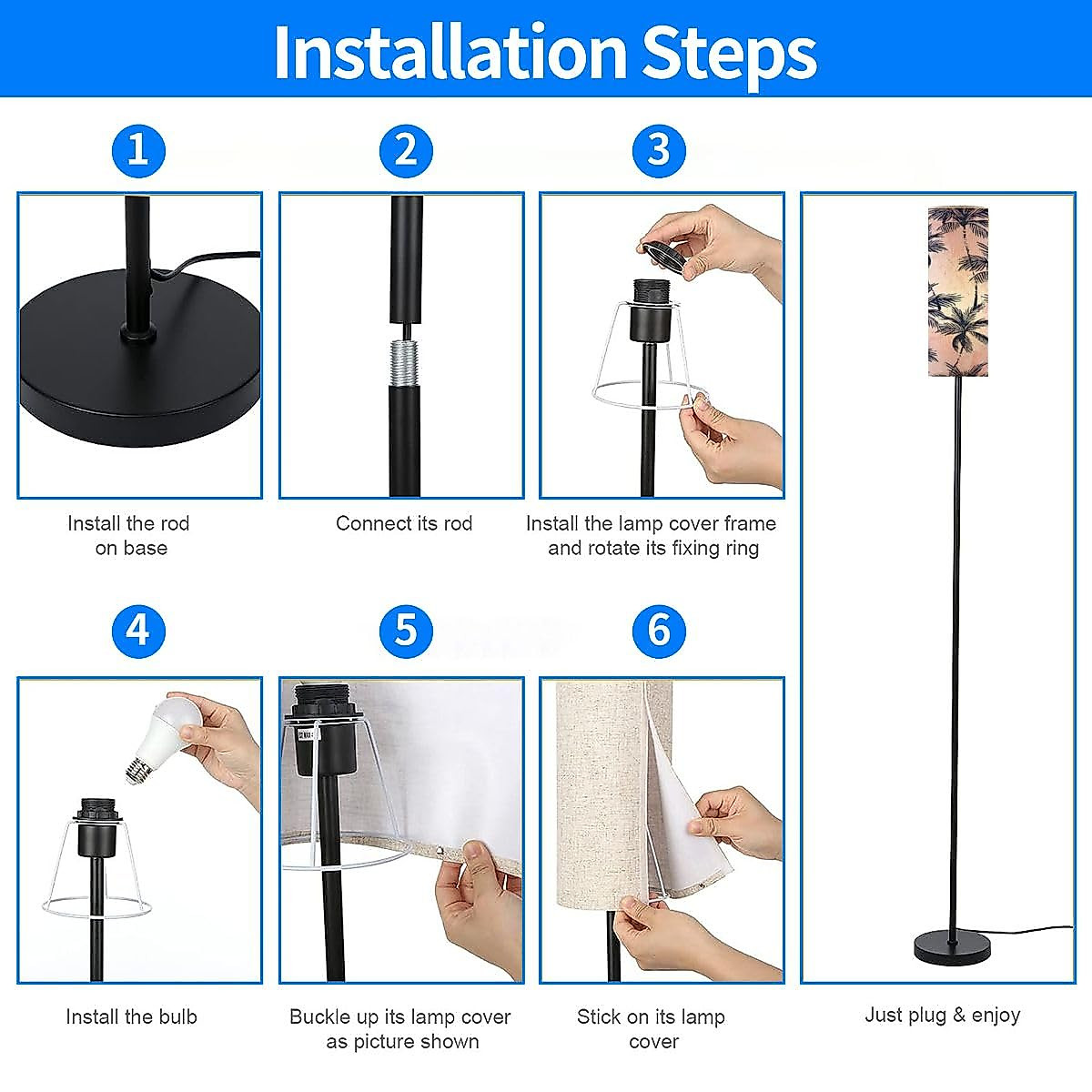 Installation Steps

1

Install the rod on base

2

Connect its rod

3

Install the lamp cover frame and rotate its fixing ring

4

Install the bulb

5

Buckle up its lamp cover as picture shown

6

Stick on its lamp cover

Just plug & enjoy