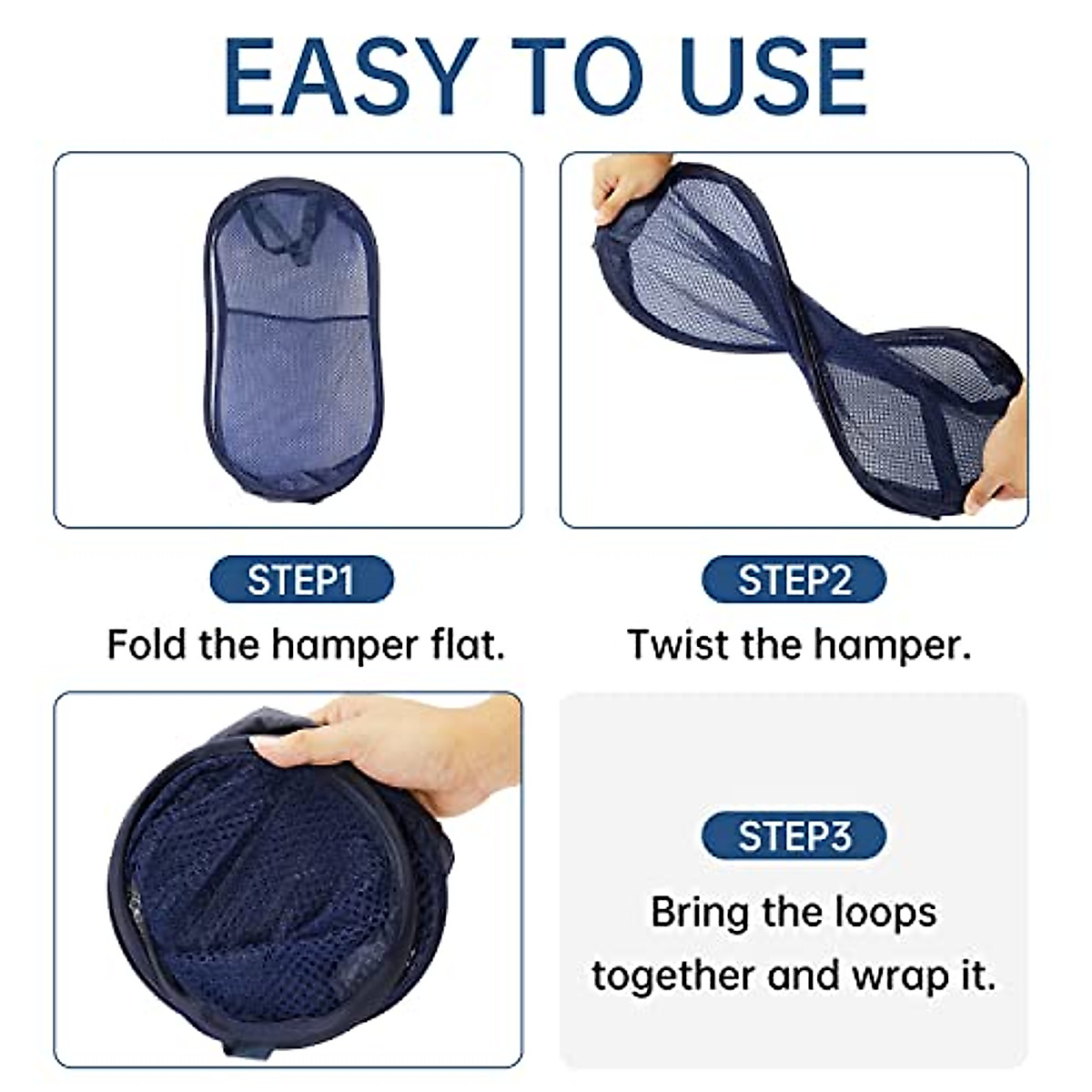 EASY TO USE

STEP1
Fold the hamper flat.

STEP2
Twist the hamper.

STEP3
Bring the loops together and wrap it.