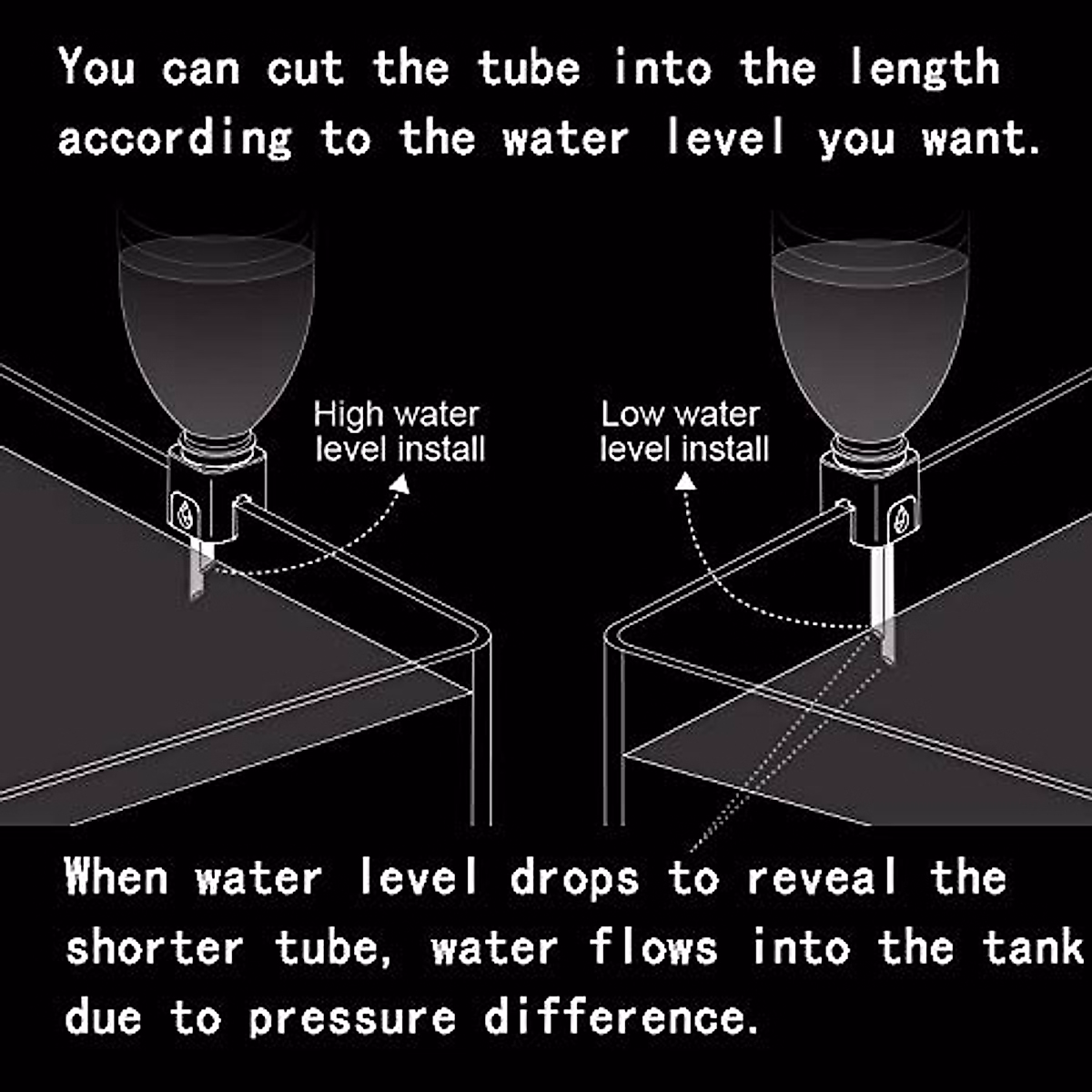 You can cut the tube into the length according to the water level you want.

High water level install

Low water level install

When water level drops to reveal the shorter tube, water flows into the tank due to pressure difference.