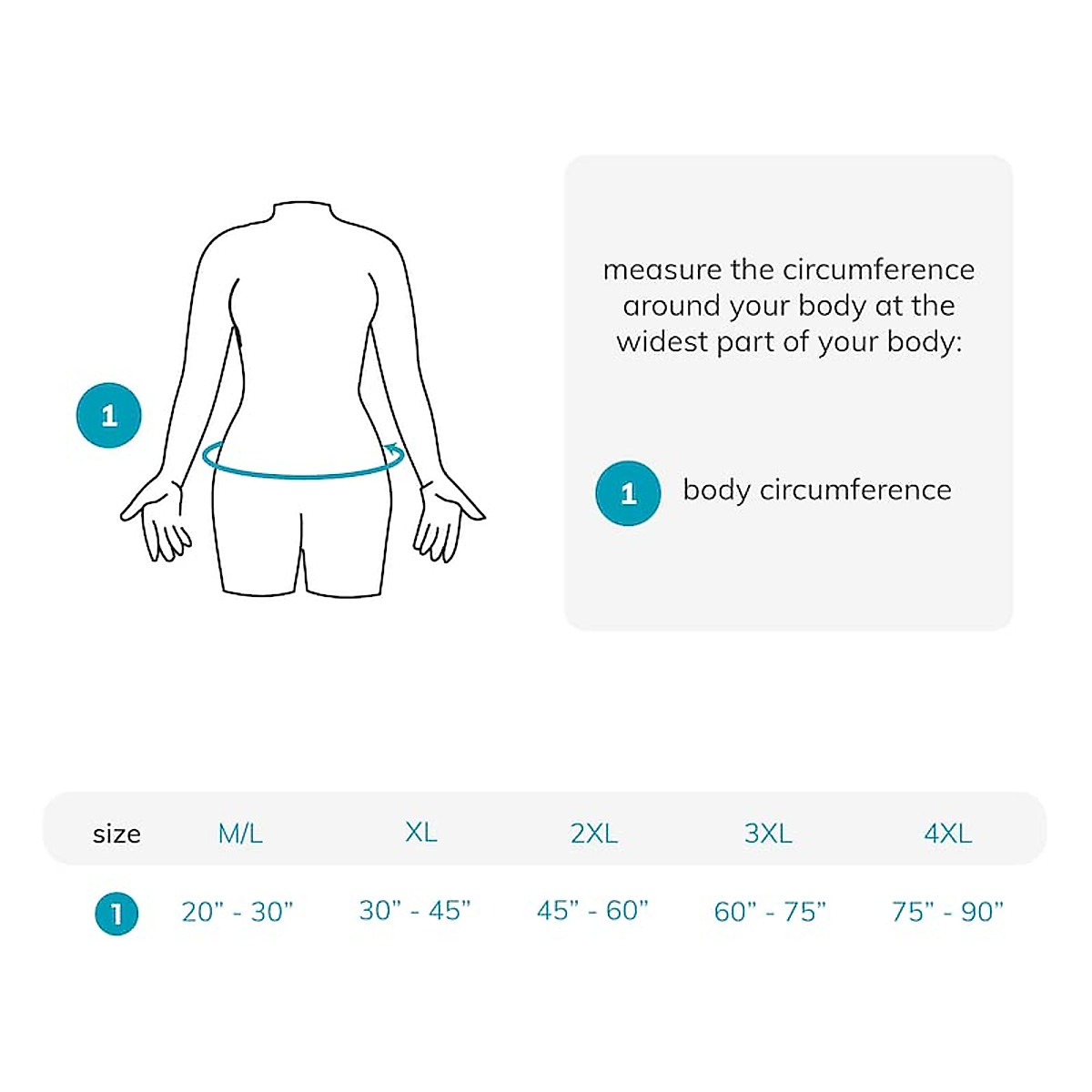 1

measure the circumference around your body at the widest part of your body:

1 body circumference

| size | M/L | XL | 2XL | 3XL | 4XL |
|---|---|---|---|---|---|
| 1 | 20" - 30" | 30" - 45" | 45" - 60" | 60" - 75" | 75" - 90" |