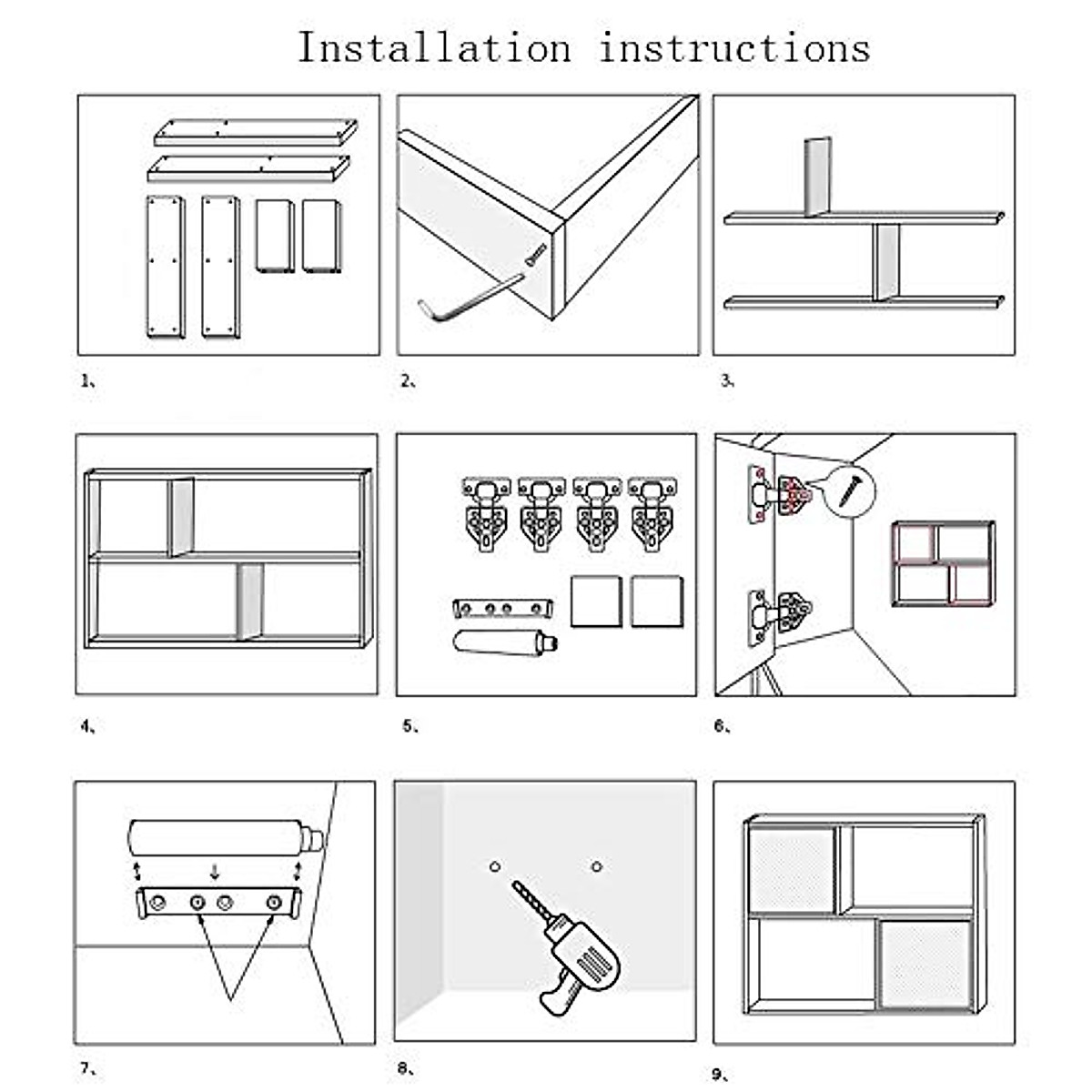 Installation instructions

1、

2、

3、

4、

5、

6、

7、

8、

9、