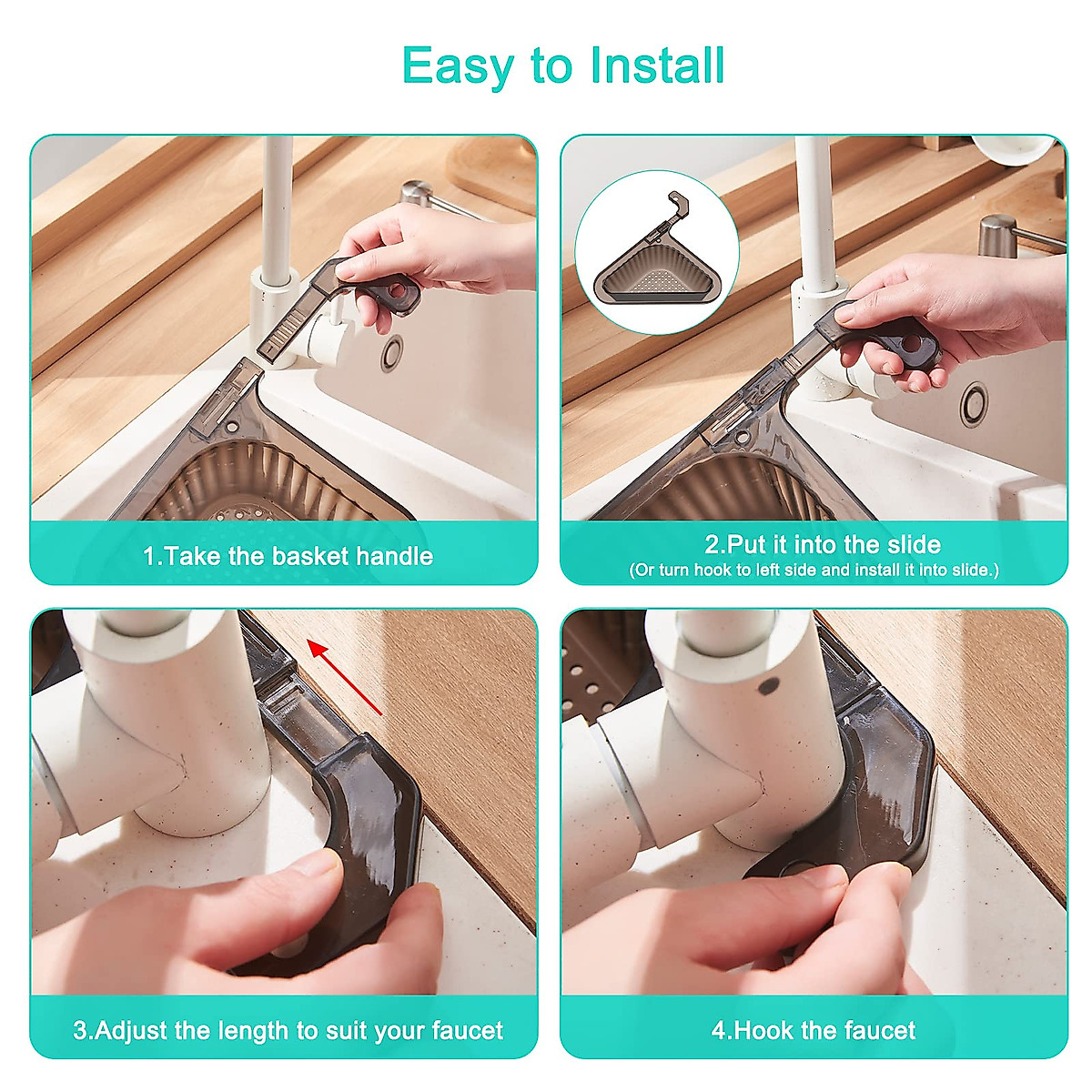 Easy to Install

1.Take the basket handle

2.Put it into the slide
(Or turn hook to left side and install it into slide.)

3.Adjust the length to suit your faucet

4.Hook the faucet