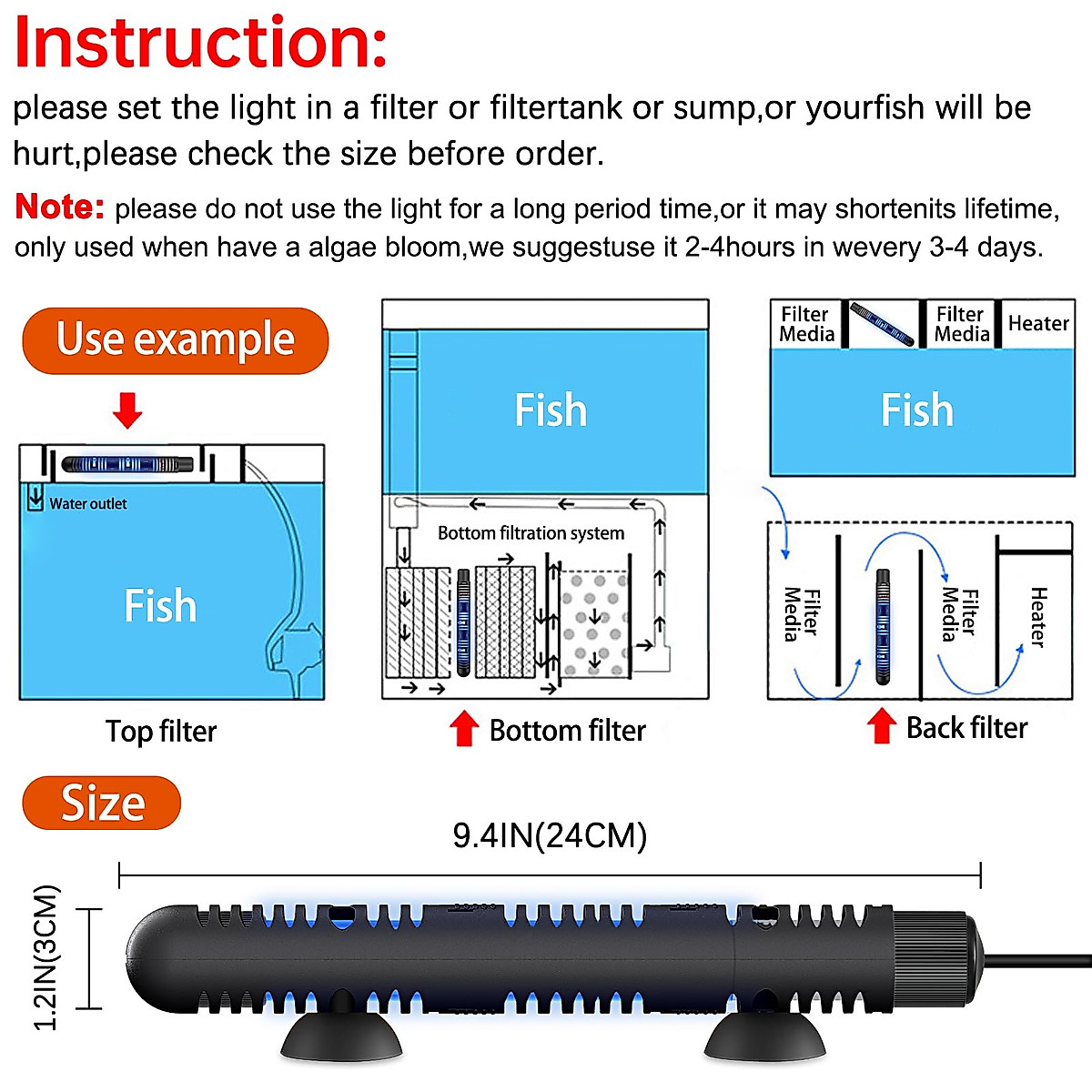 Instruction:
please set the light in a filter or filtertank or sump,or yourfish will be hurt,please check the size before order.

Note: please do not use the light for a long period time,or it may shortenits lifetime, only used when have a algae bloom,we suggestuse it 2-4hours in wevery 3-4 days.

Use example

Water outlet

Fish

Top filter

Fish

Bottom filtration system

Bottom filter

Filter Media

Filter Media

Heater

Fish

Filter Media

Filter Media

Heater

Back filter

Size

9.4IN(24CM)

1.2IN(3CM)