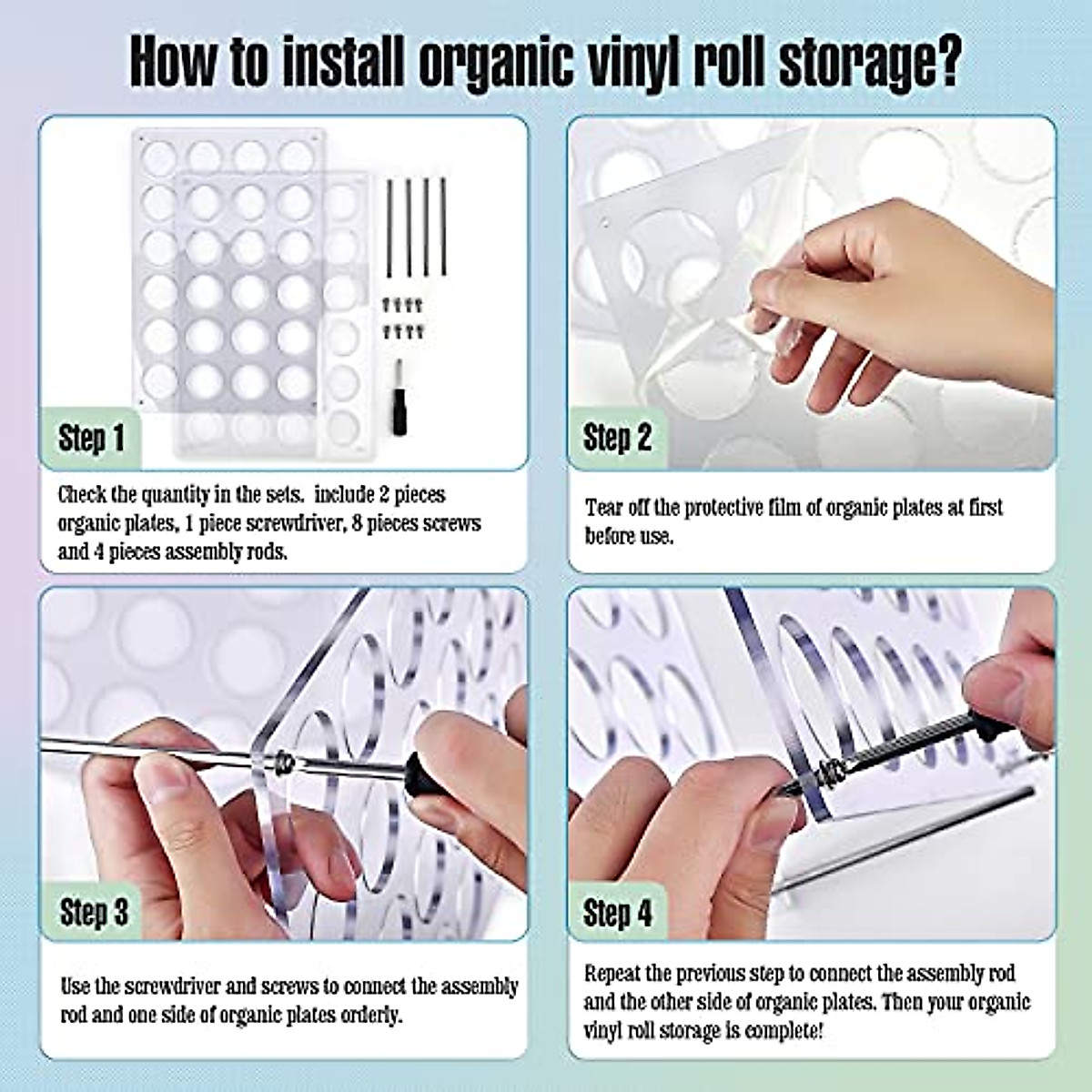 How to install organic vinyl roll storage?

Step 1

Check the quantity in the sets. include 2 pieces organic plates, 1 piece screwdriver, 8 pieces screws and 4 pieces assembly rods.

Step 2

Tear off the protective film of organic plates at first before use.

Step 3

Use the screwdriver and screws to connect the assembly rod and one side of organic plates orderly.

Step 4

Repeat the previous step to connect the assembly rod and the other side of organic plates. Then your organic vinyl roll storage is complete!