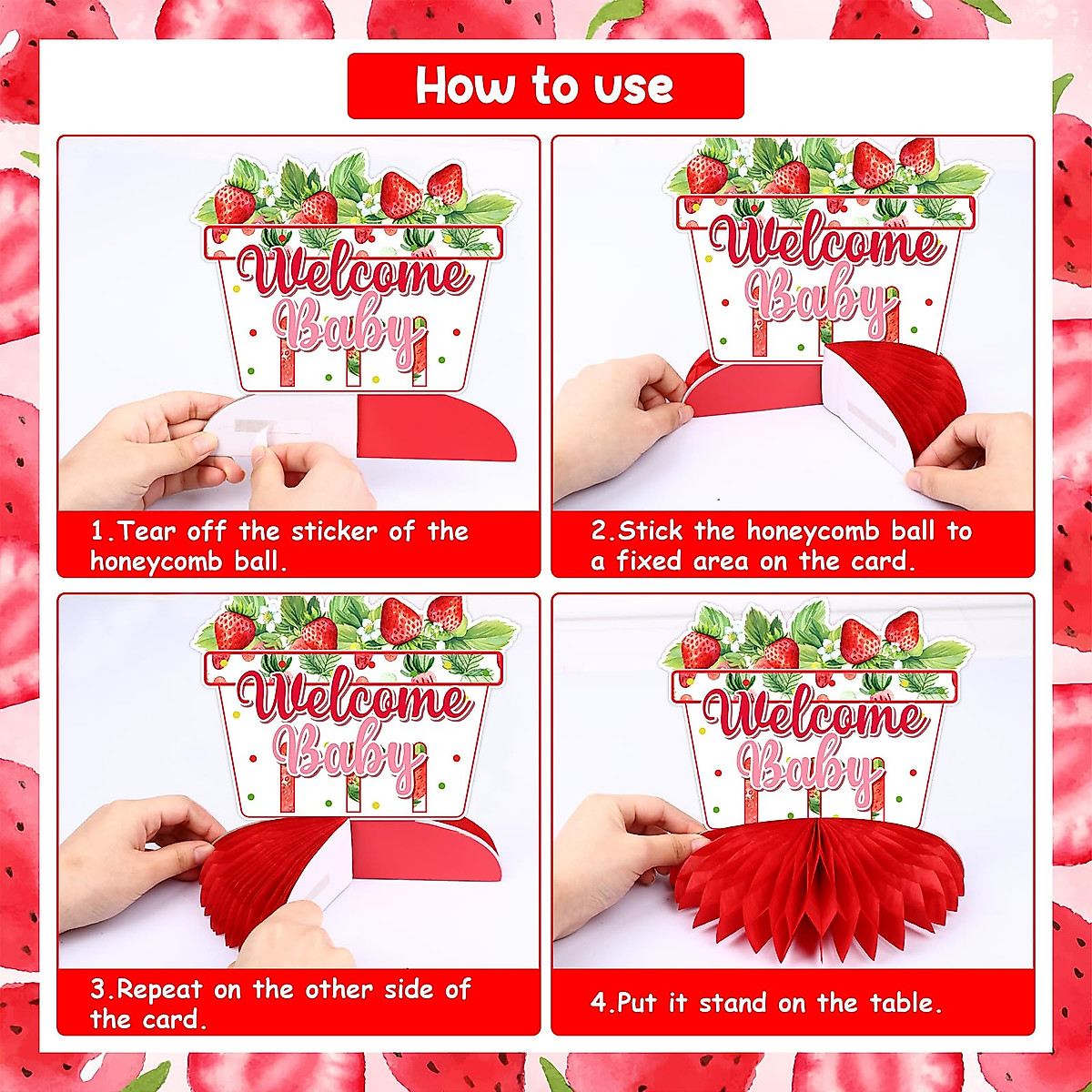 How to use

Welcome Baby

1.Tear off the sticker of the honeycomb ball.

Welcome Baby

2.Stick the honeycomb ball to a fixed area on the card.

Welcome Baby

3.Repeat on the other side of the card.

Welcome Baby

4.Put it stand on the table.