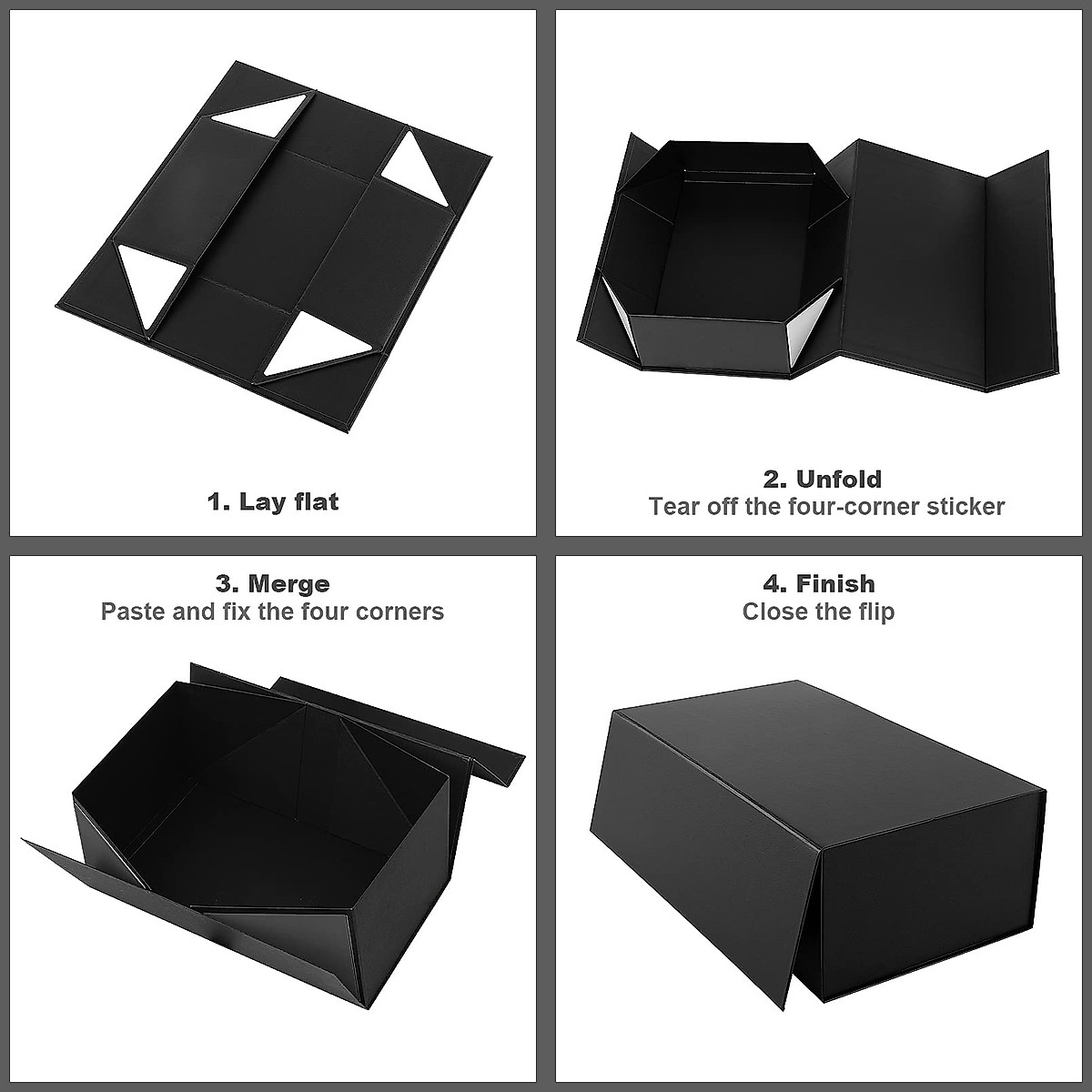 1. Lay flat

2. Unfold
Tear off the four-corner sticker

3. Merge
Paste and fix the four corners

4. Finish
Close the flip