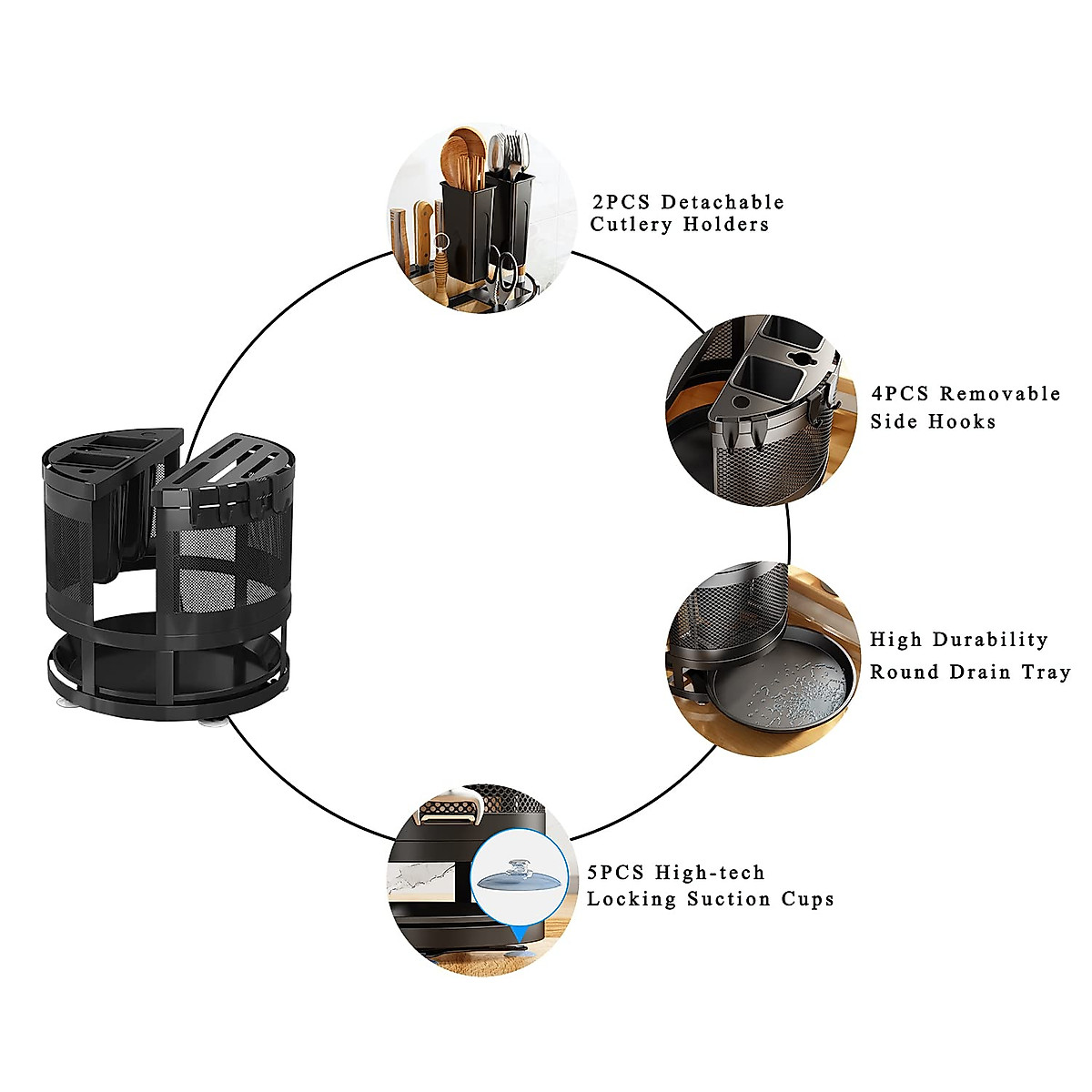 2PCS Detachable Cutlery Holders

4PCS Removable Side Hooks

High Durability Round Drain Tray

5PCS High-tech Locking Suction Cups