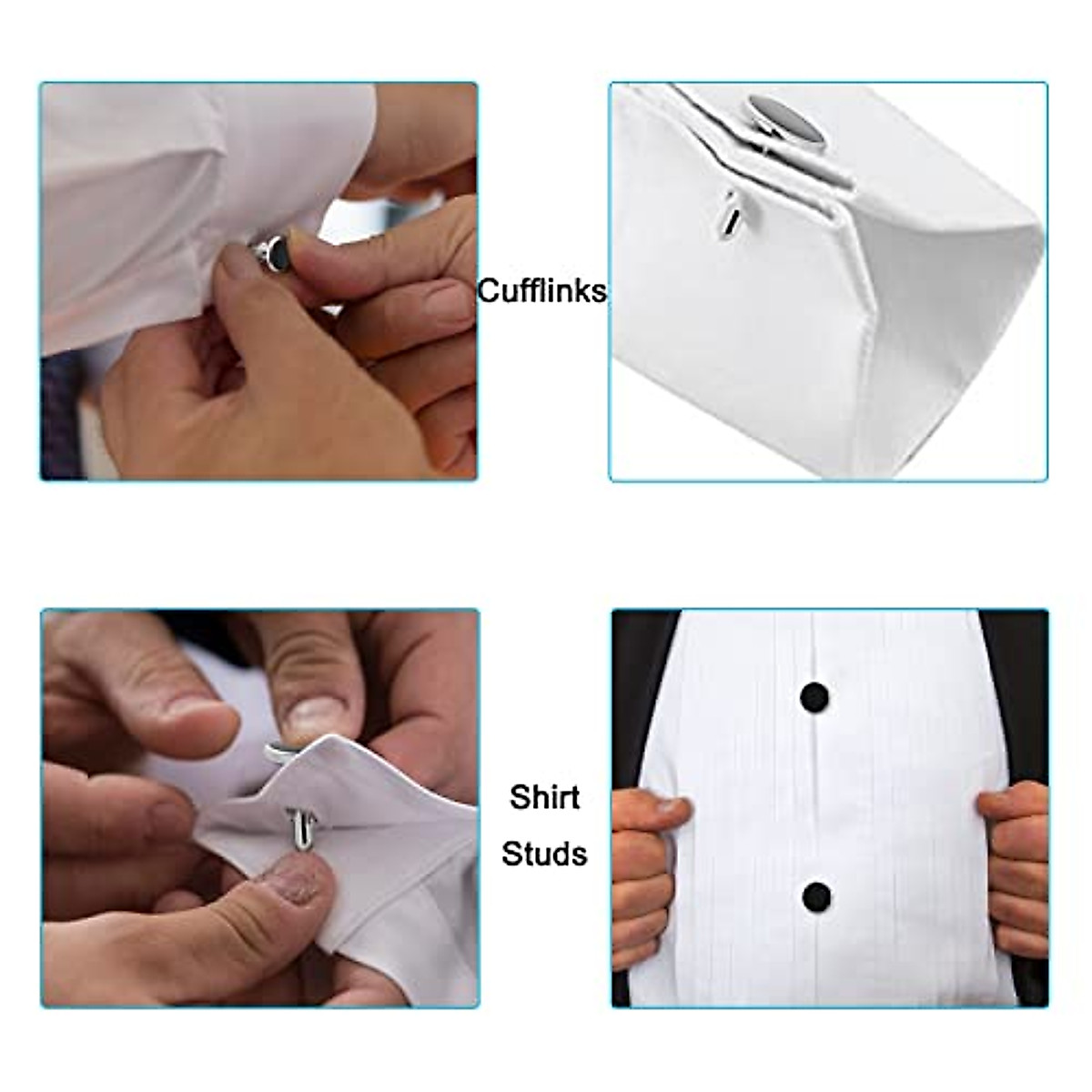 Cufflinks

Shirt
Studs