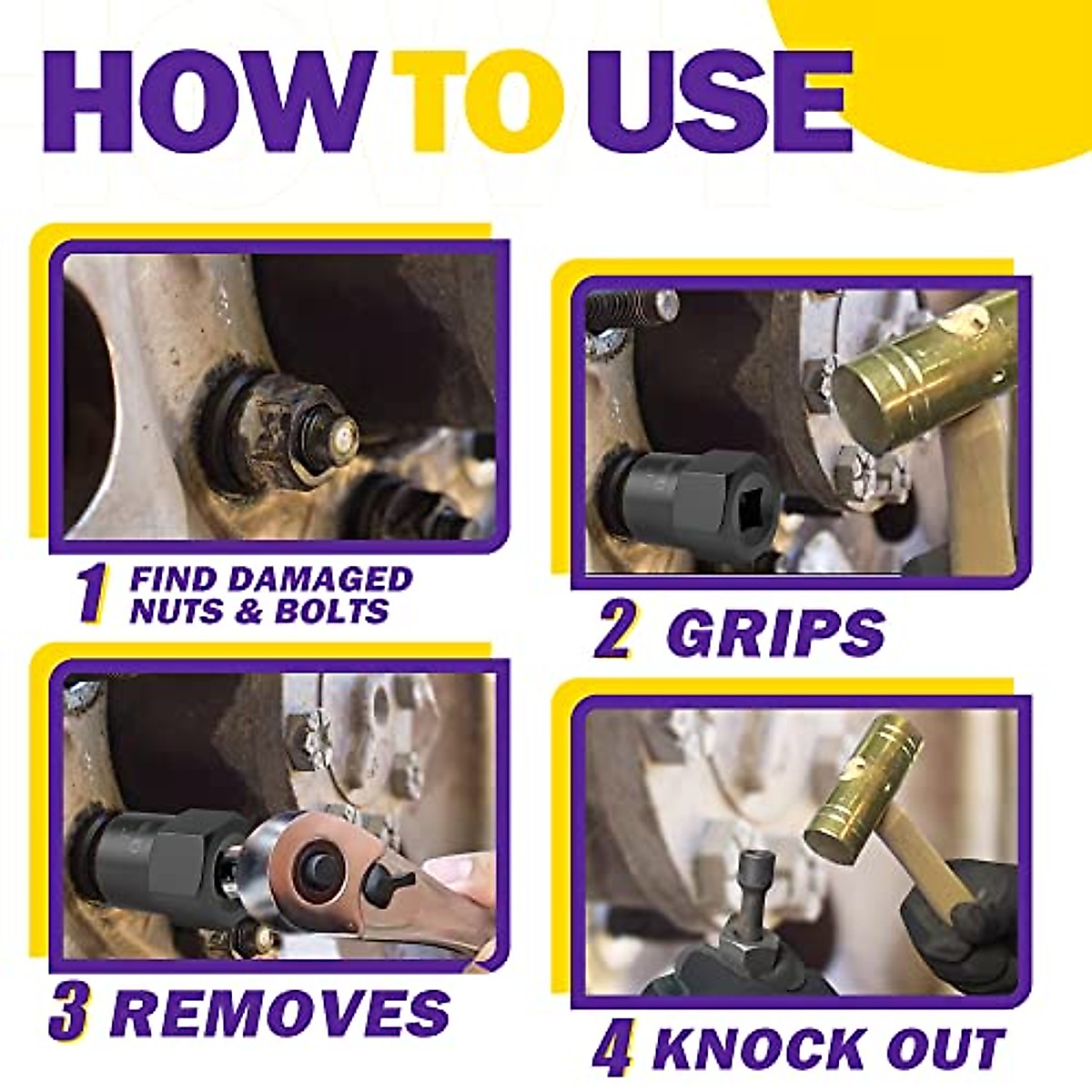 HOW TO USE

1 FIND DAMAGED NUTS & BOLTS

2 GRIPS

3 REMOVES

4 KNOCK OUT