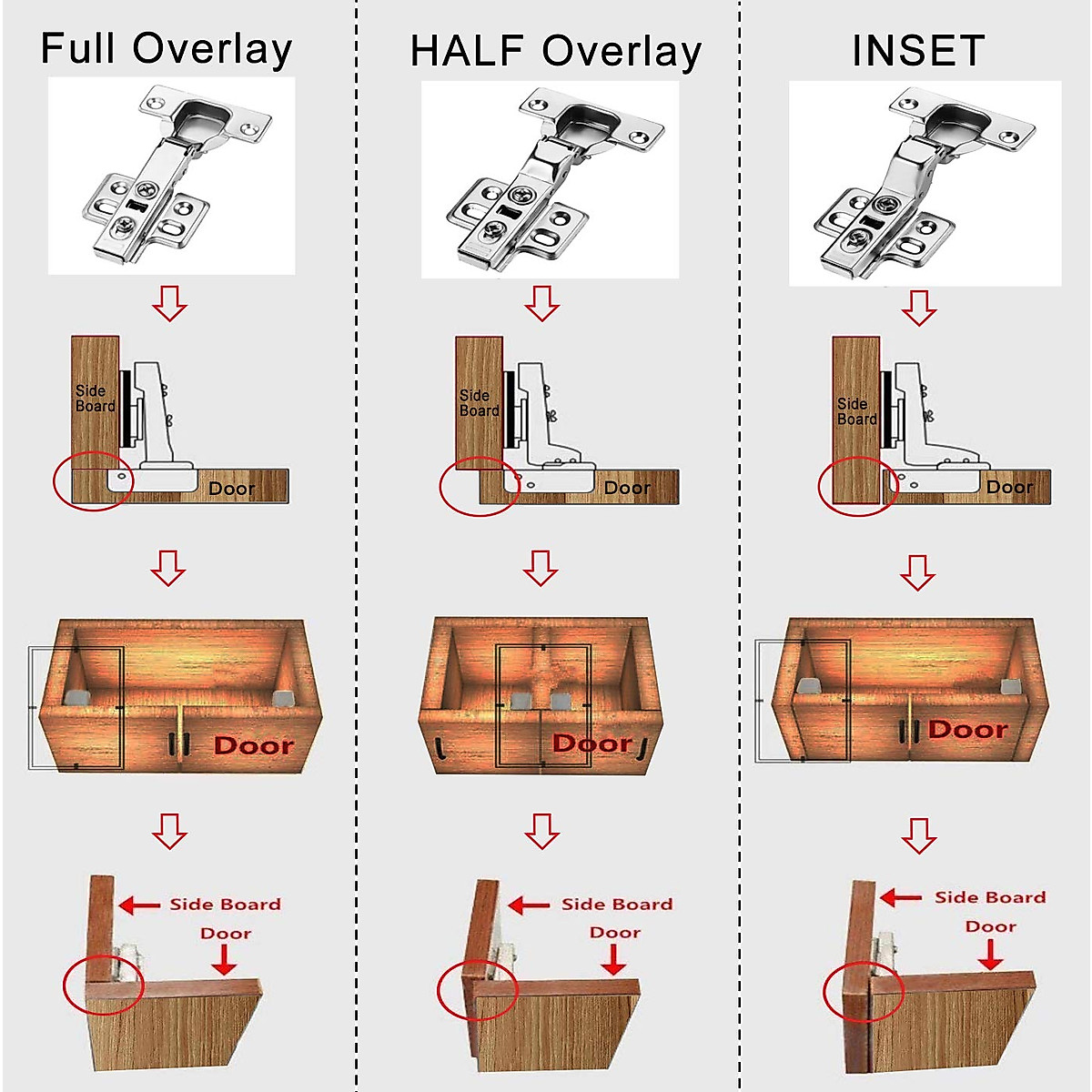 Full Overlay

Side Board

Door

Door

Side Board

Door

HALF Overlay

Side Board

Door

Door

Side Board

Door

INSET

Side Board

Door

Door

Side Board

Door