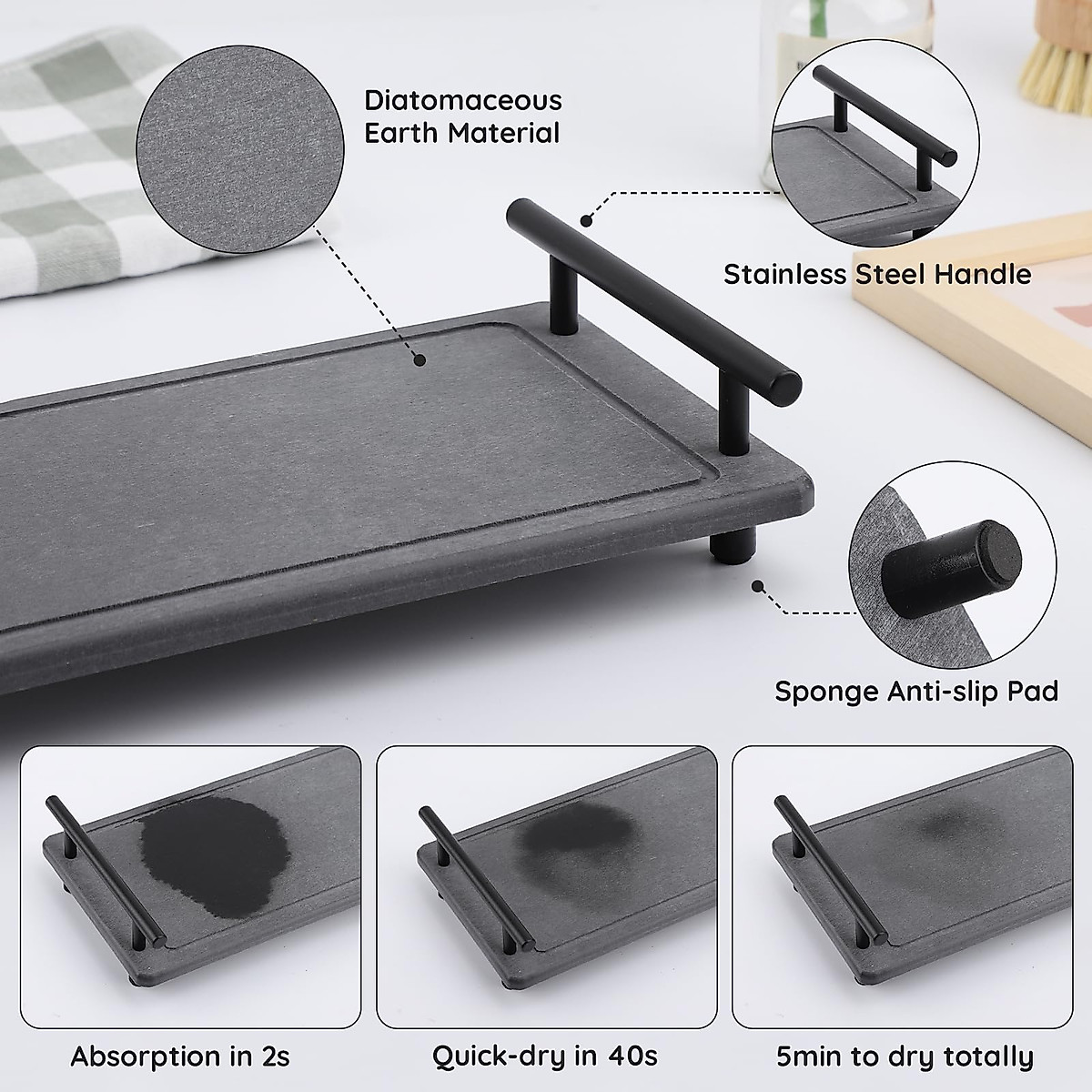 Diatomaceous Earth Material

Stainless Steel Handle

Sponge Anti-slip Pad

Absorption in 2s

Quick-dry in 40s

5min to dry totally