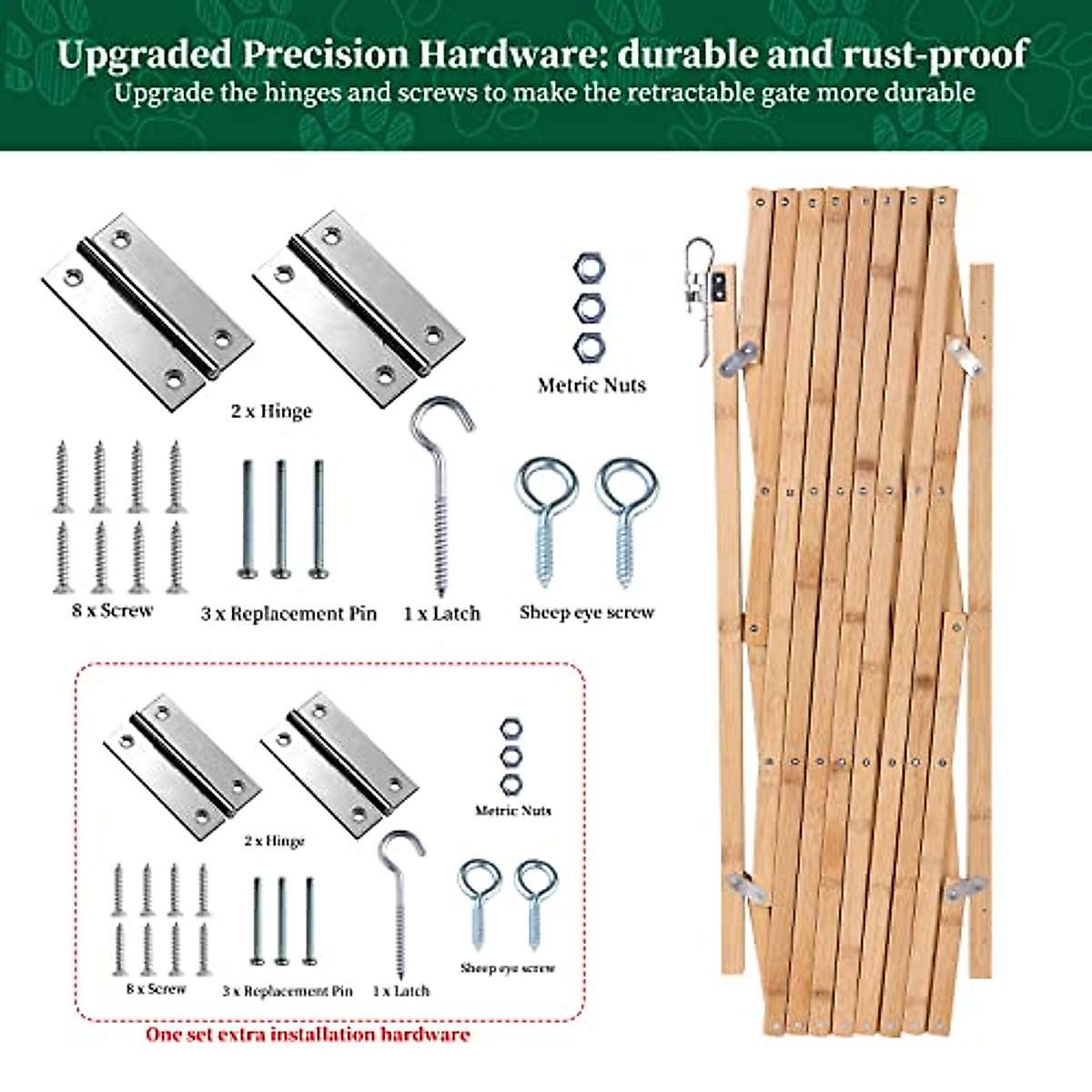 Upgraded Precision Hardware: durable and rust-proof
Upgrade the hinges and screws to make the retractable gate more durable

2 x Hinge

Metric Nuts

8 x Screw

3 x Replacement Pin

1 x Latch

Sheep eye screw

2 x Hinge

Metric Nuts

8 x Screw

3 x Replacement Pin

1 x Latch

Sheep eye screw

One set extra installation hardware