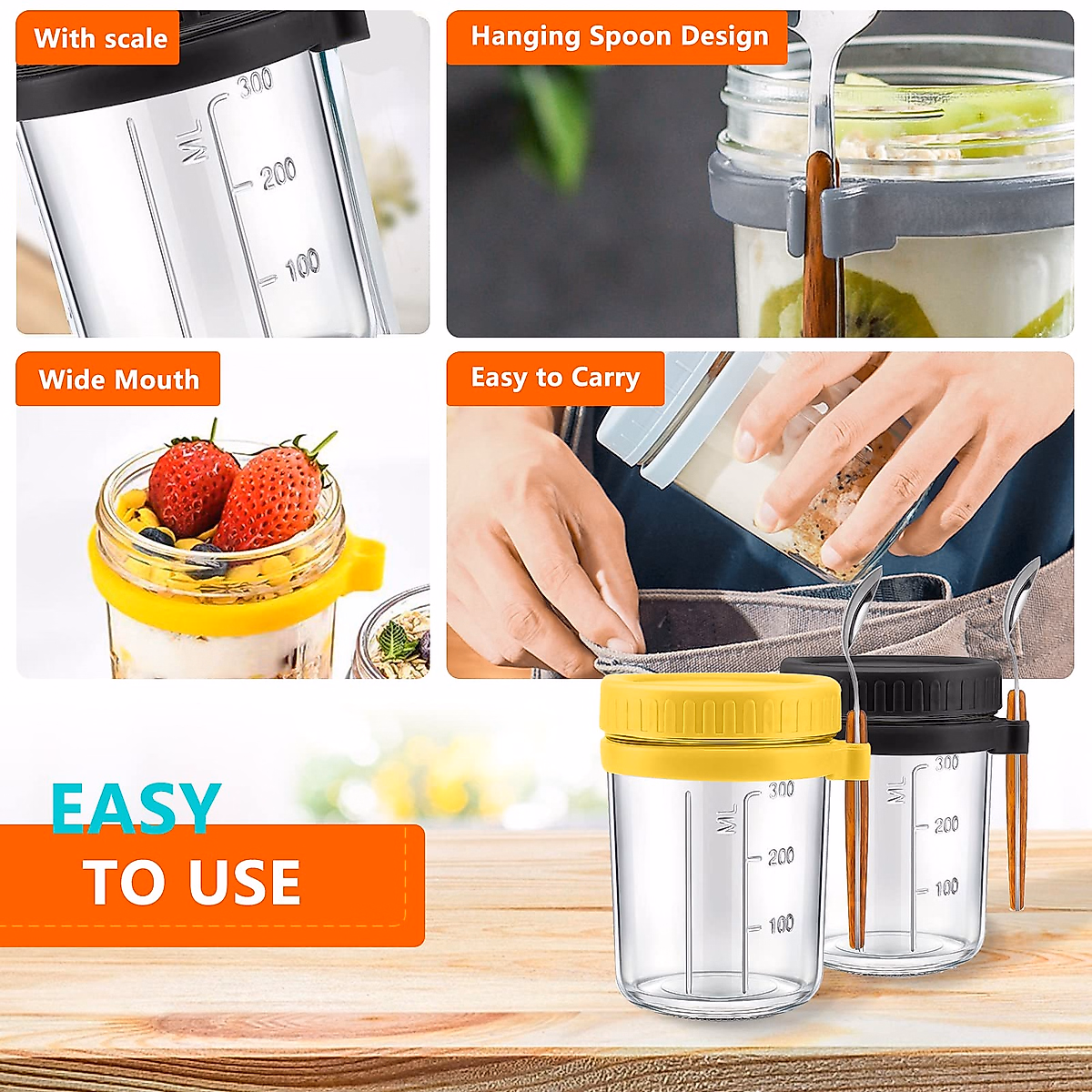 With scale

ML 300 200 100

Hanging Spoon Design

Wide Mouth

Easy to Carry

EASY
TO USE

ML 300 200 100

ML 300 200 100